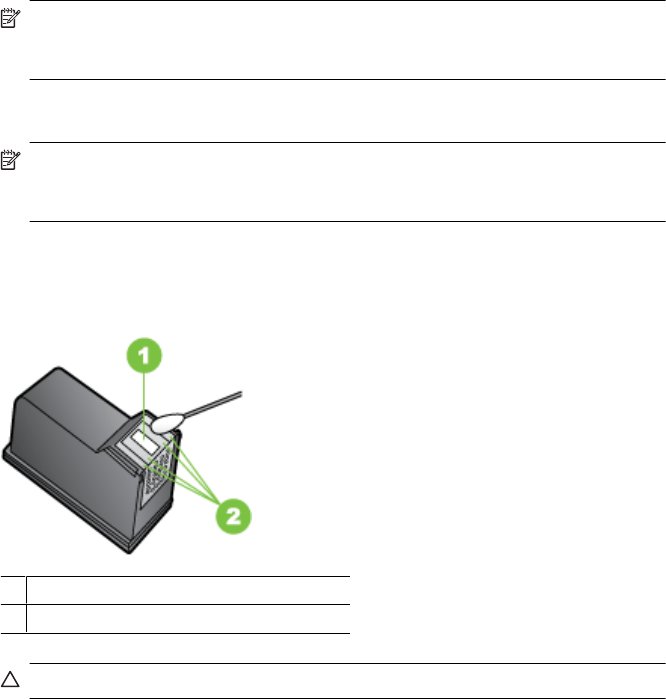 1

2