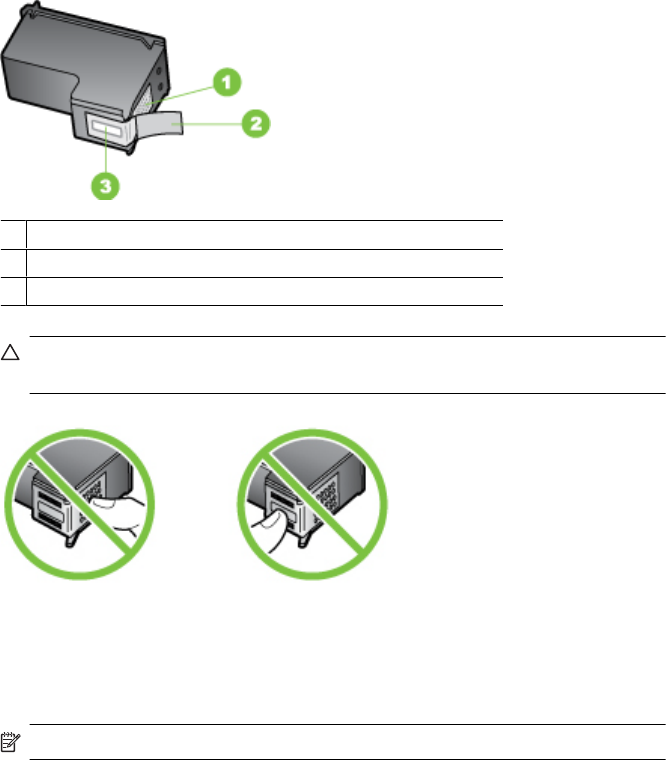 1

2

3