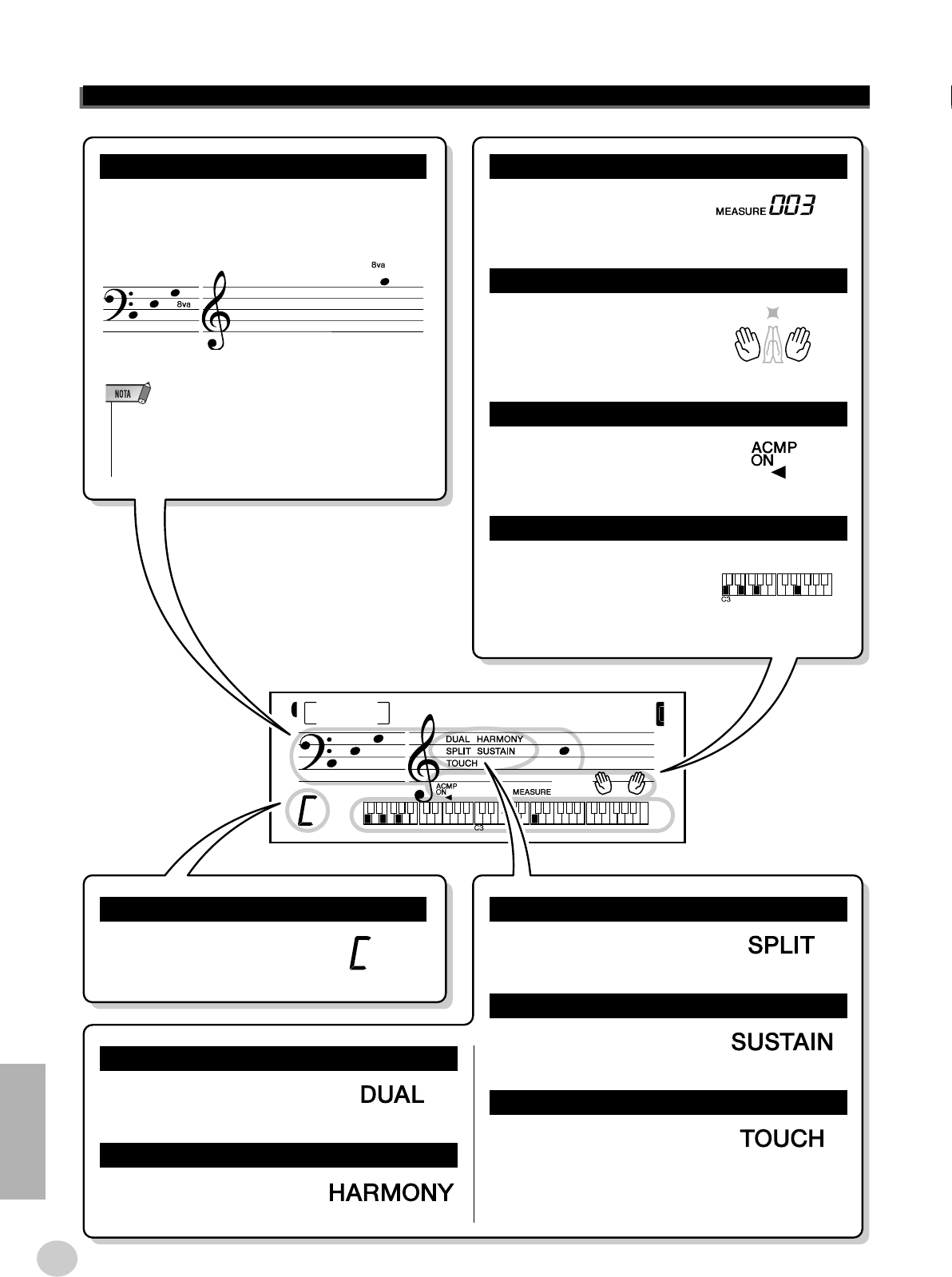 8va

8va

NOTA

MEASURE 003

ACMP
ON

C3

DUAL HARMONY
SPLIT SUSTAIN
TOUCH

ACMP
ON

MEASURE

C

C3

C

SPLIT

SUSTAIN

DUAL

TOUCH

HARMONY