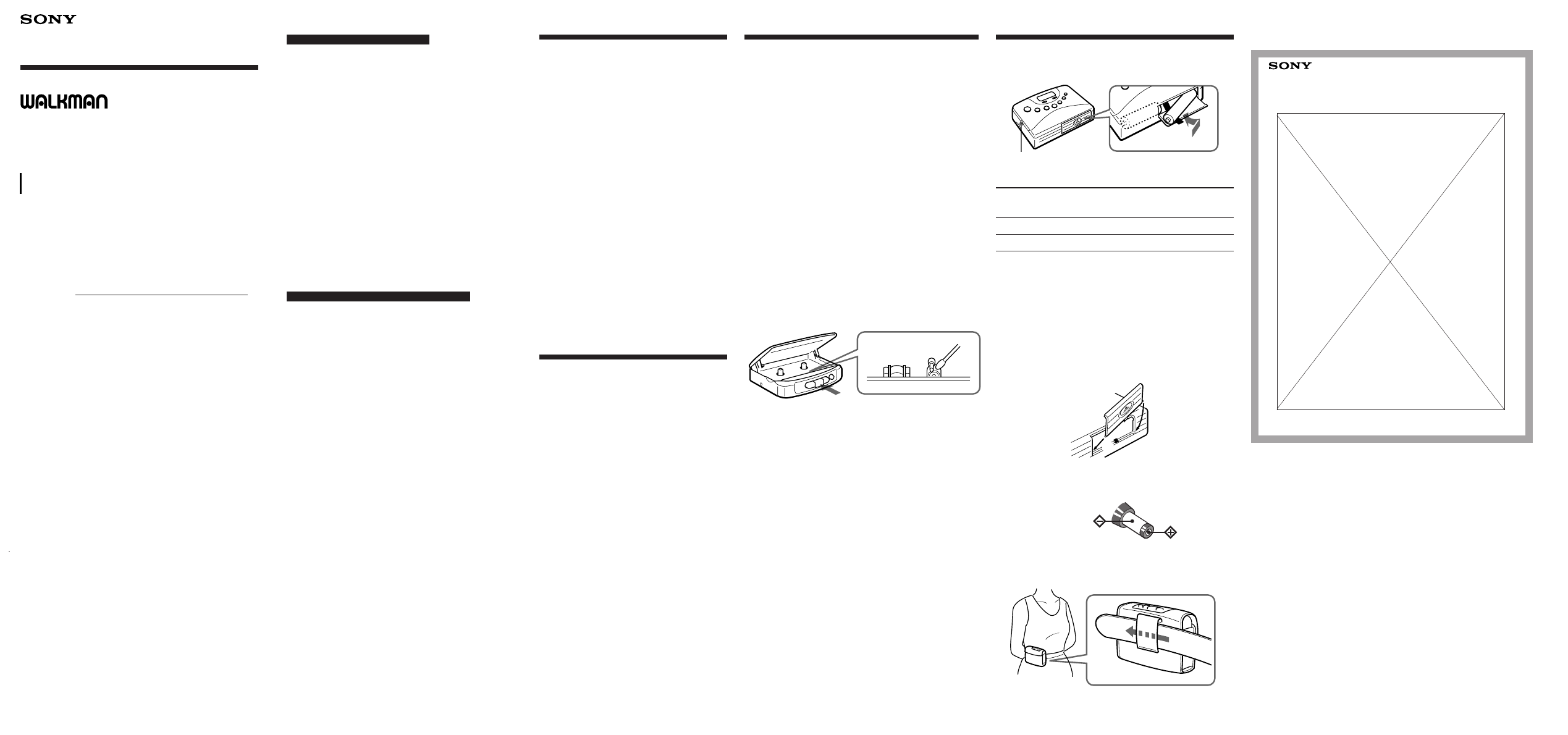 SONY

WALKMAN

SONY