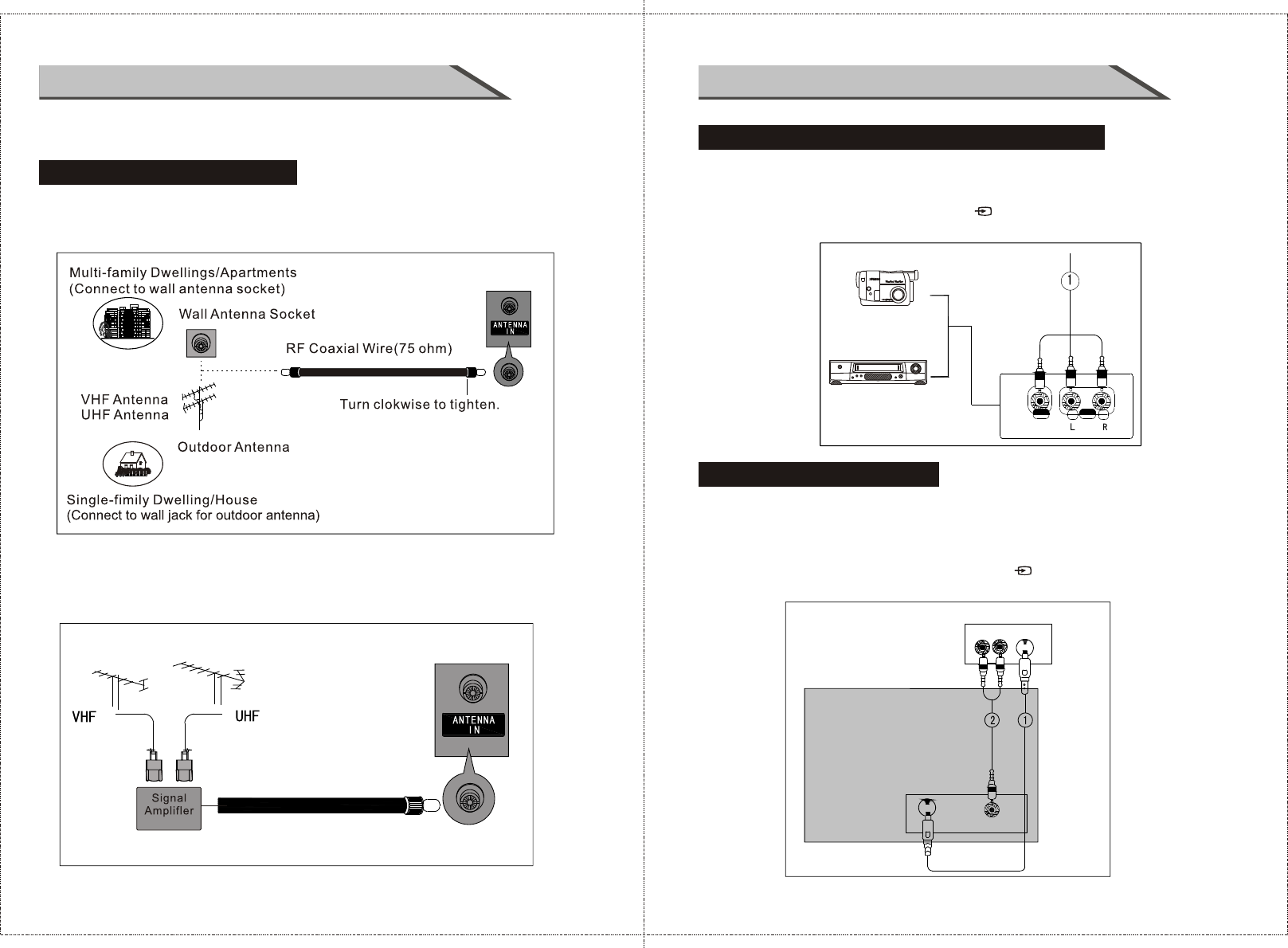 Multi-family Dwellings/Apartments
(Connect to wall antenna socket)

Wall Antenna Socket

ANTENNA IN

RF Coaxial Wire(75 ohm)

VHF Antenna
UHF Antenna

Turn clokwise to tighten.

Outdoor Antenna

Single-fimily Dwelling/House
(Connect to wall jack for outdoor antenna)

VHF

UHF

ANTENNA IN

Signal Amplifler

1

L R

2 1