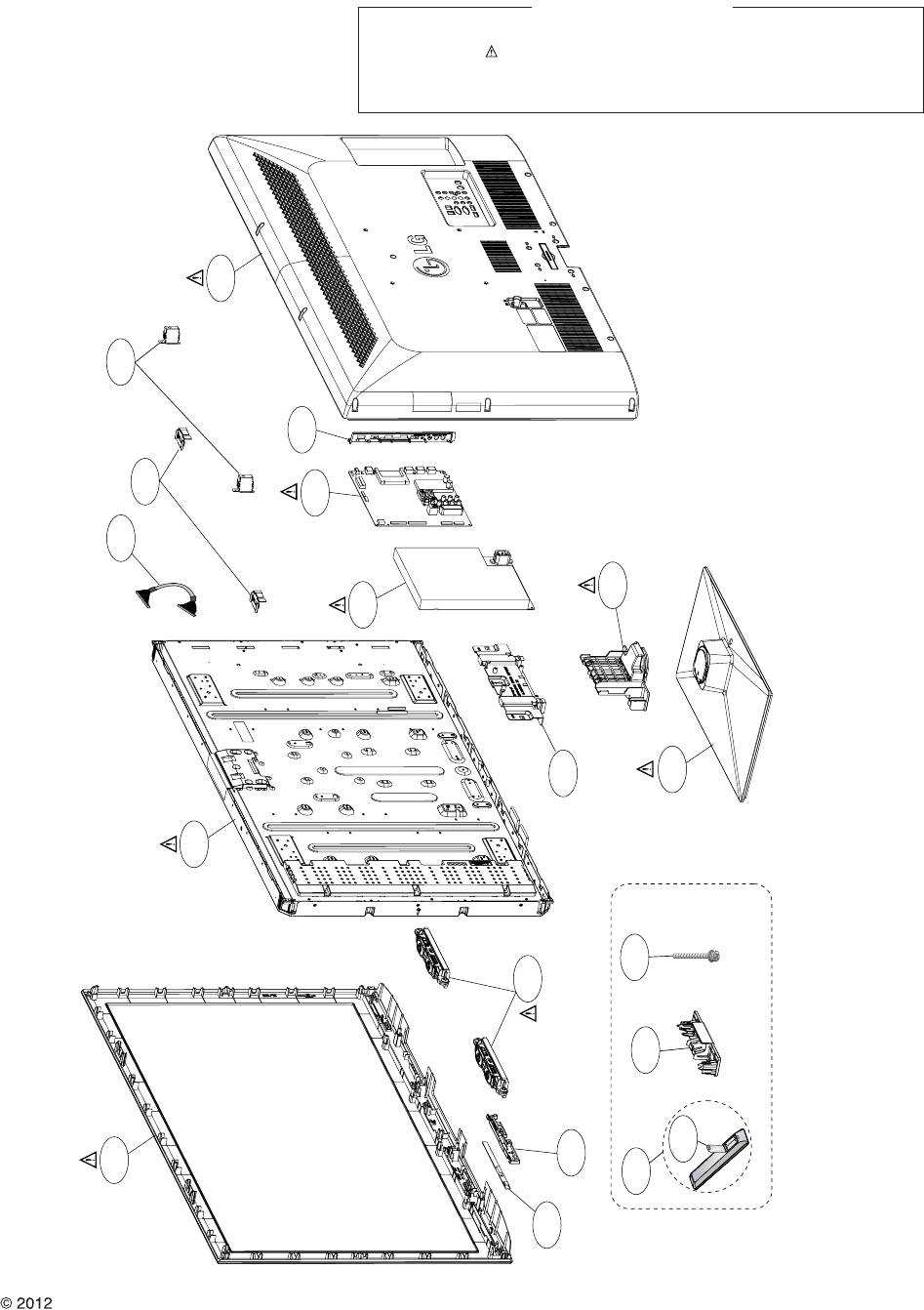 LG

© 2012