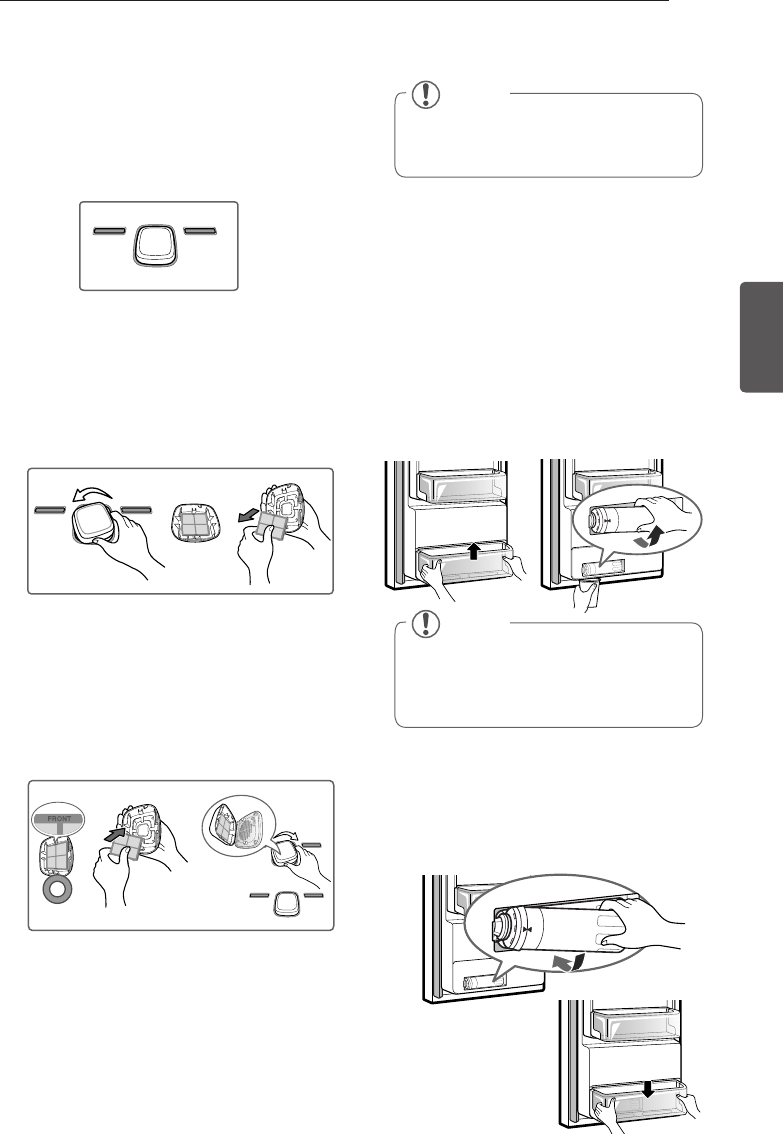 FRONT