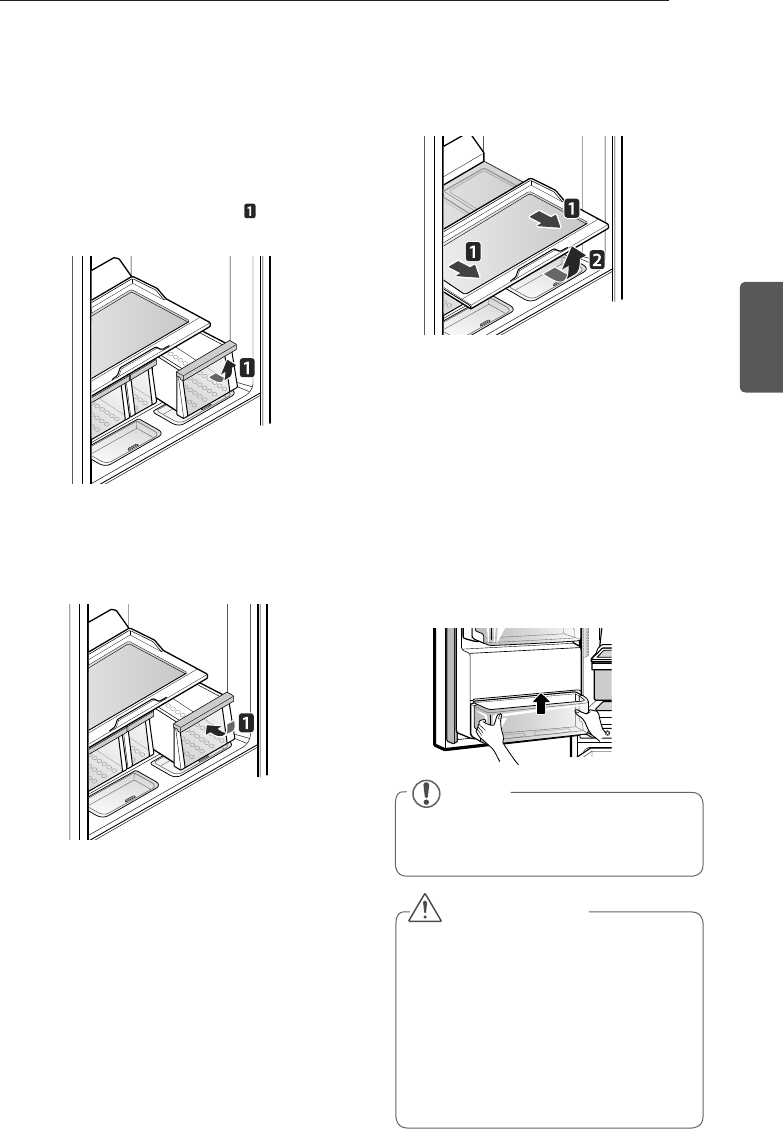 1

1

1

1

1

2