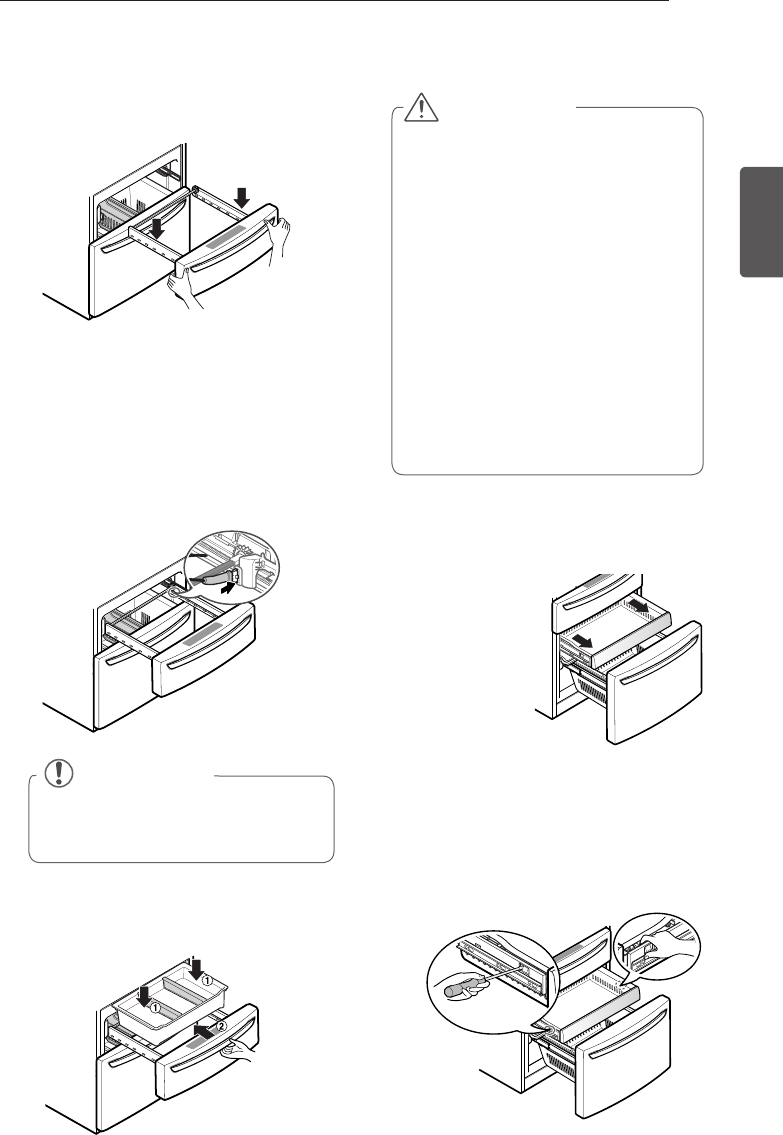 ①
①
②