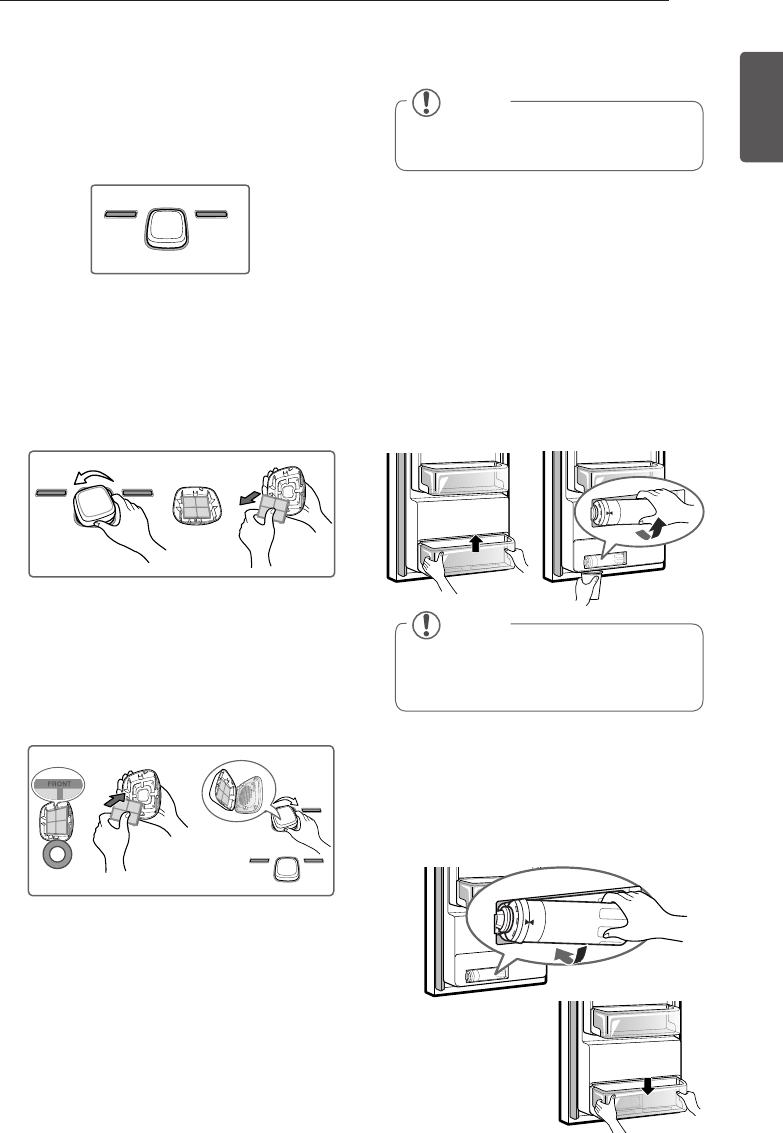 FRONT