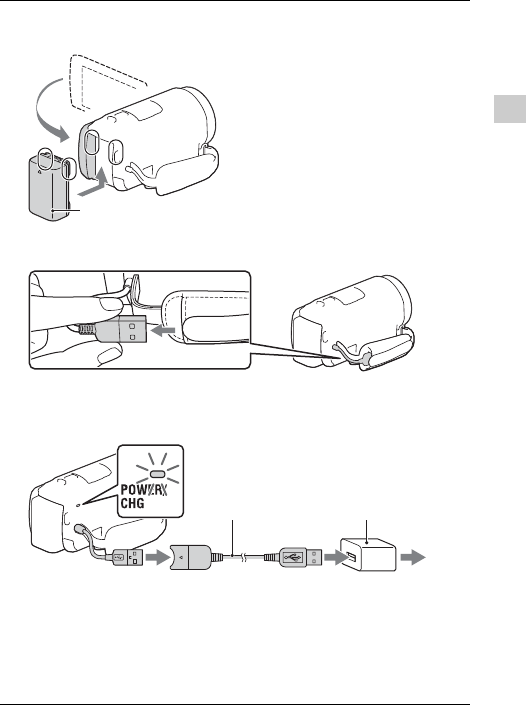 POWER/
CHG