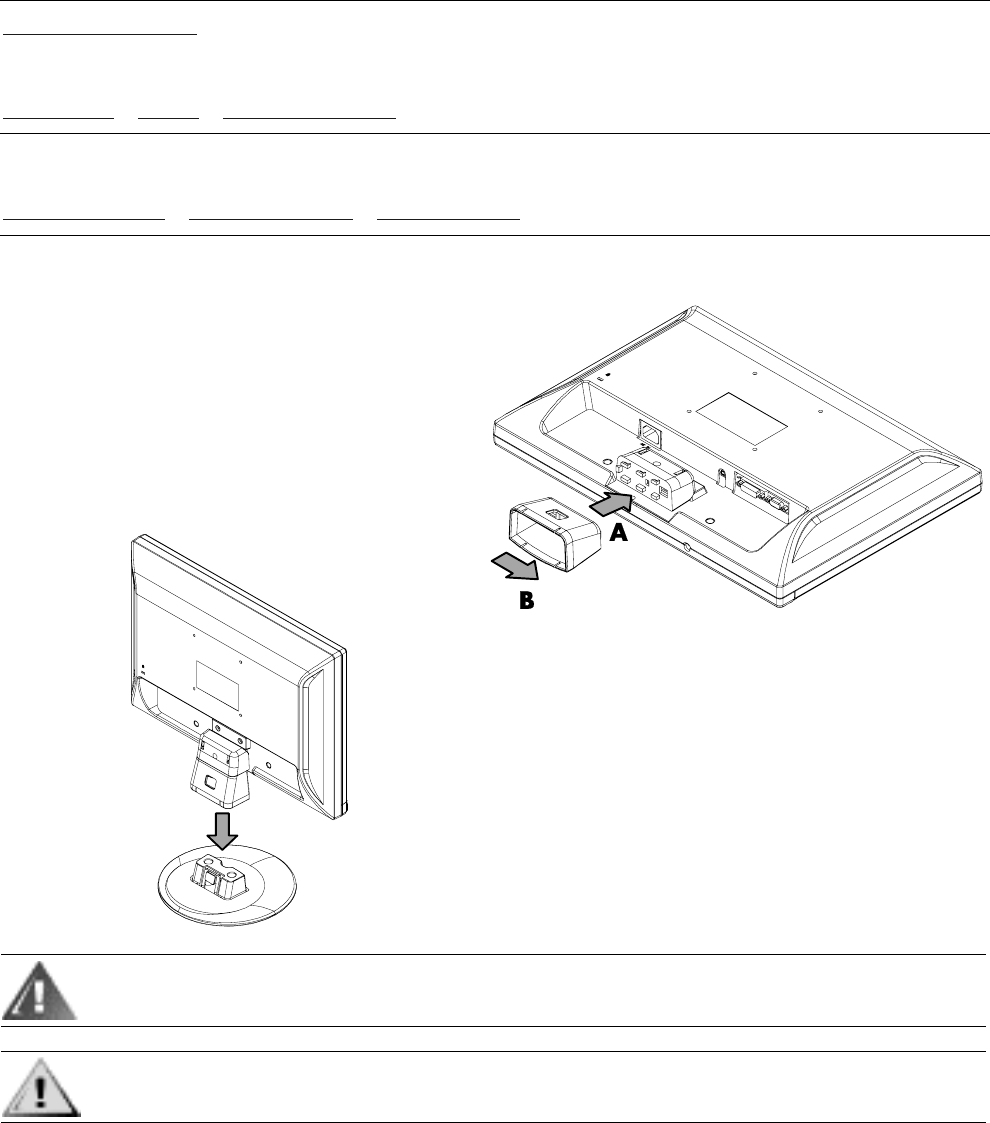 A

B