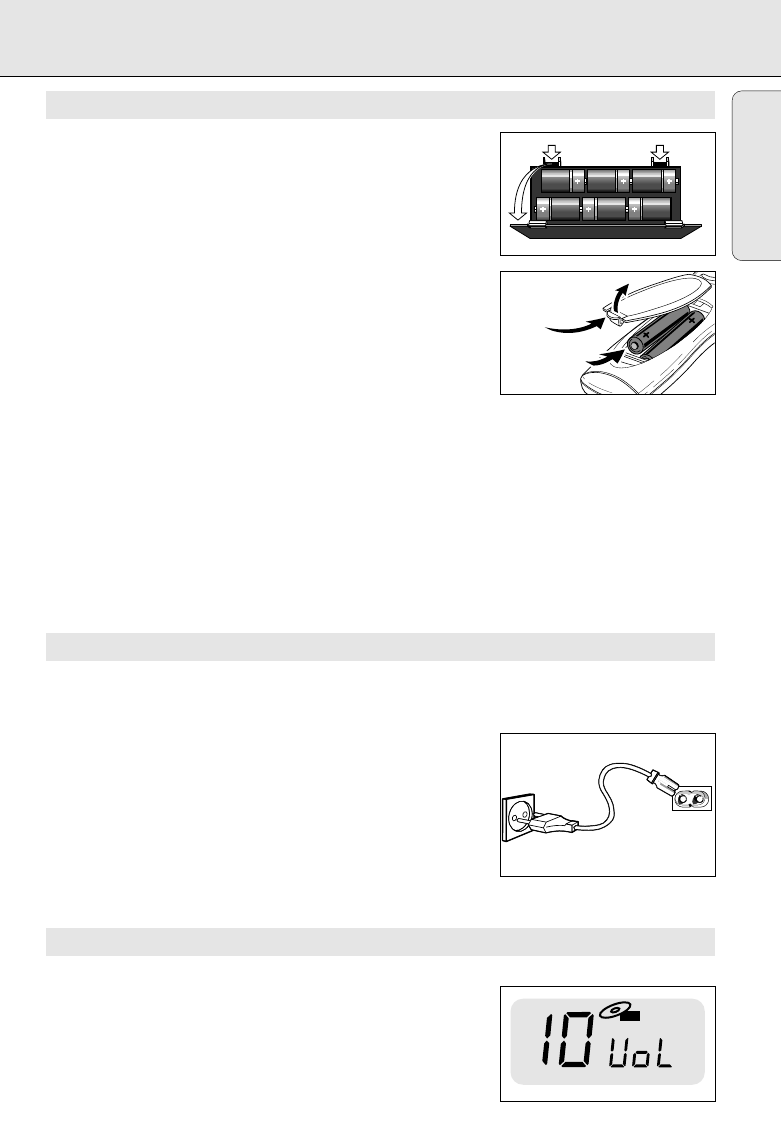 10 UoL