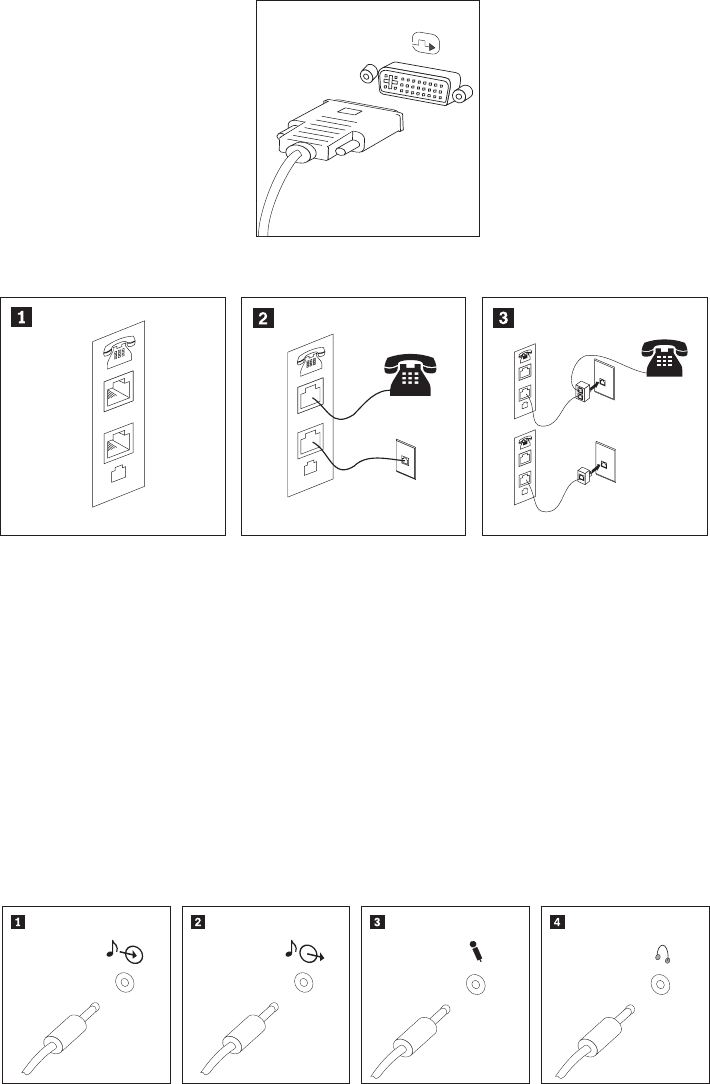 1

2

3

1

2

3

4