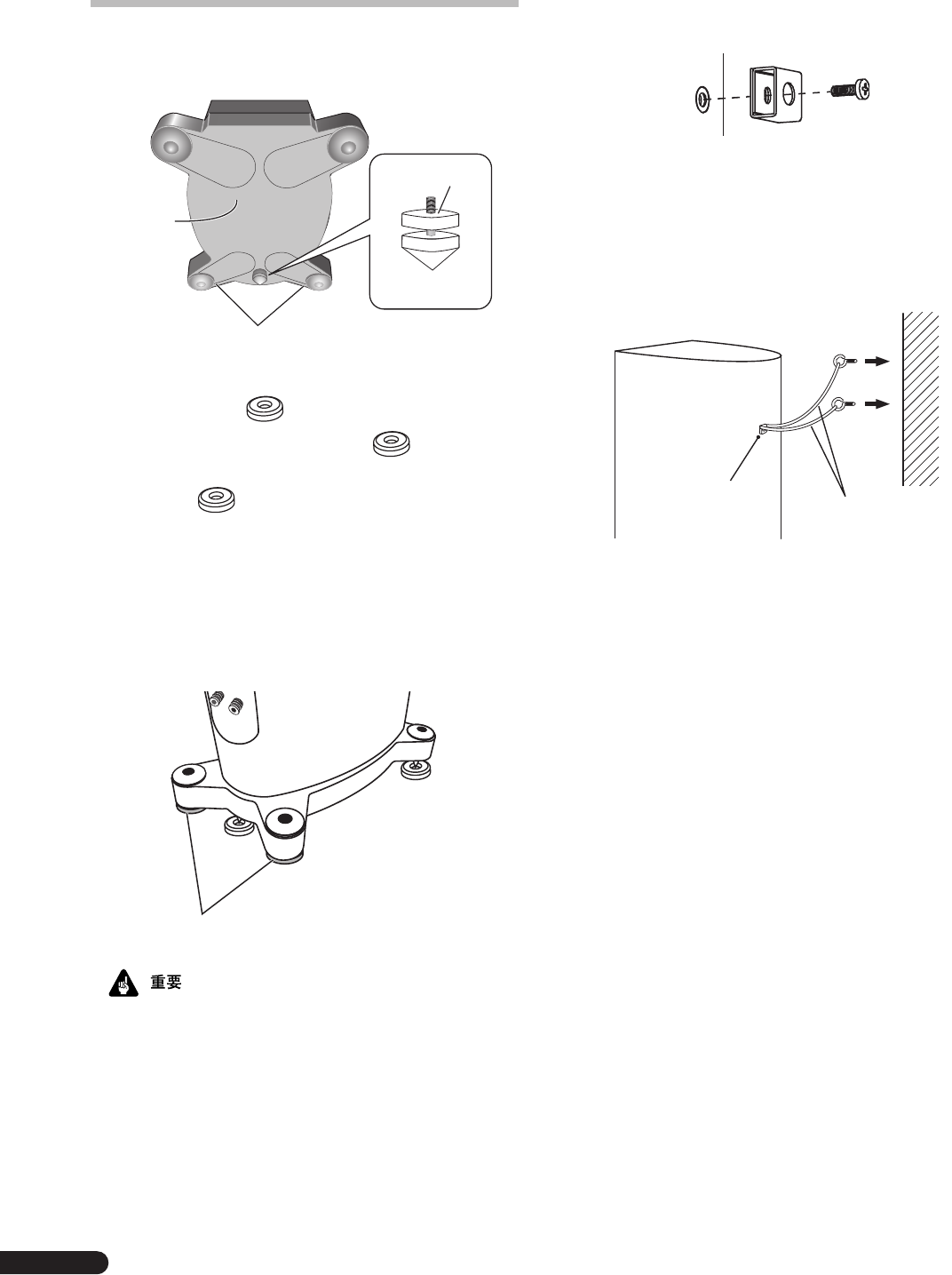 重要