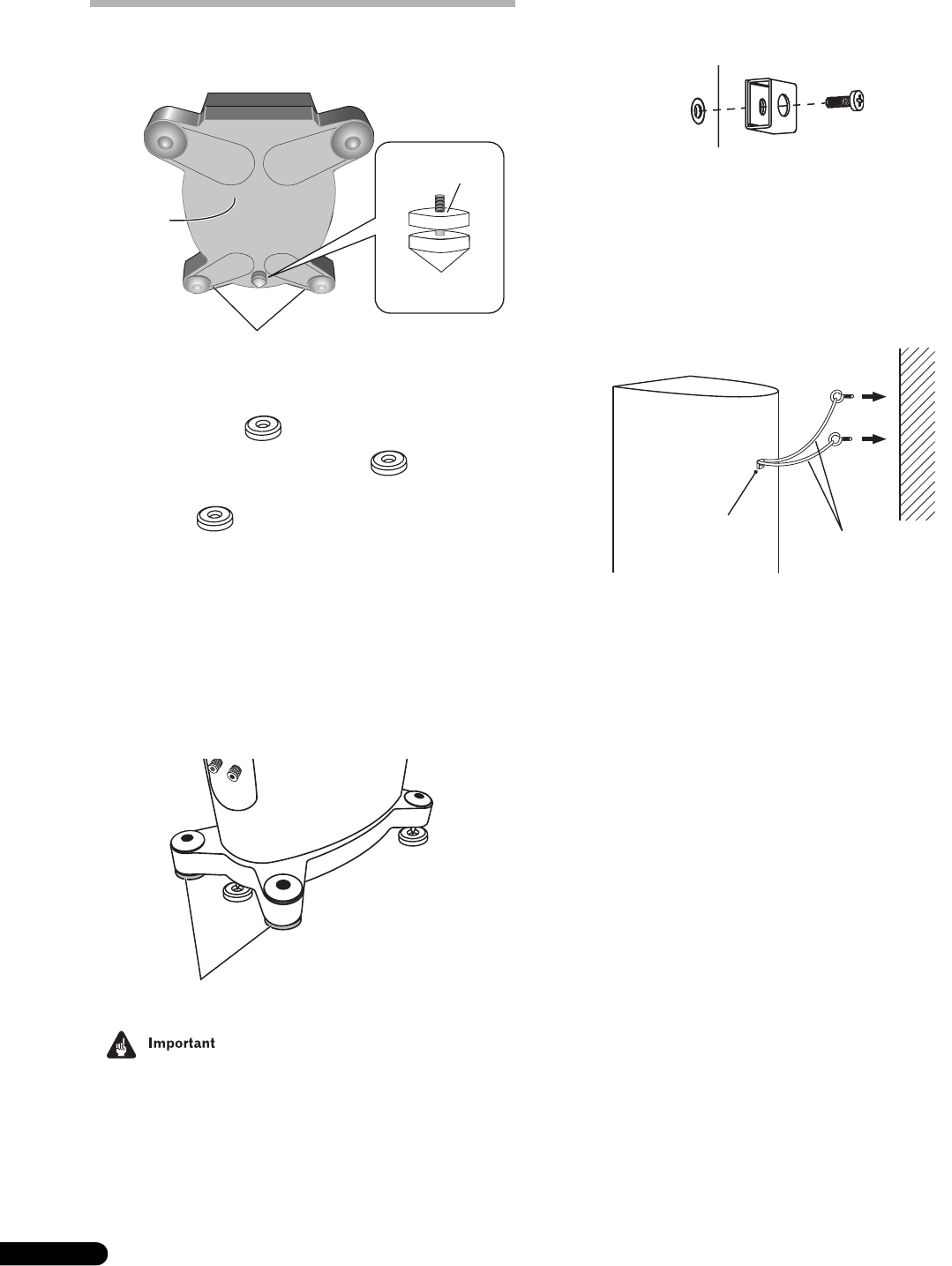 Important