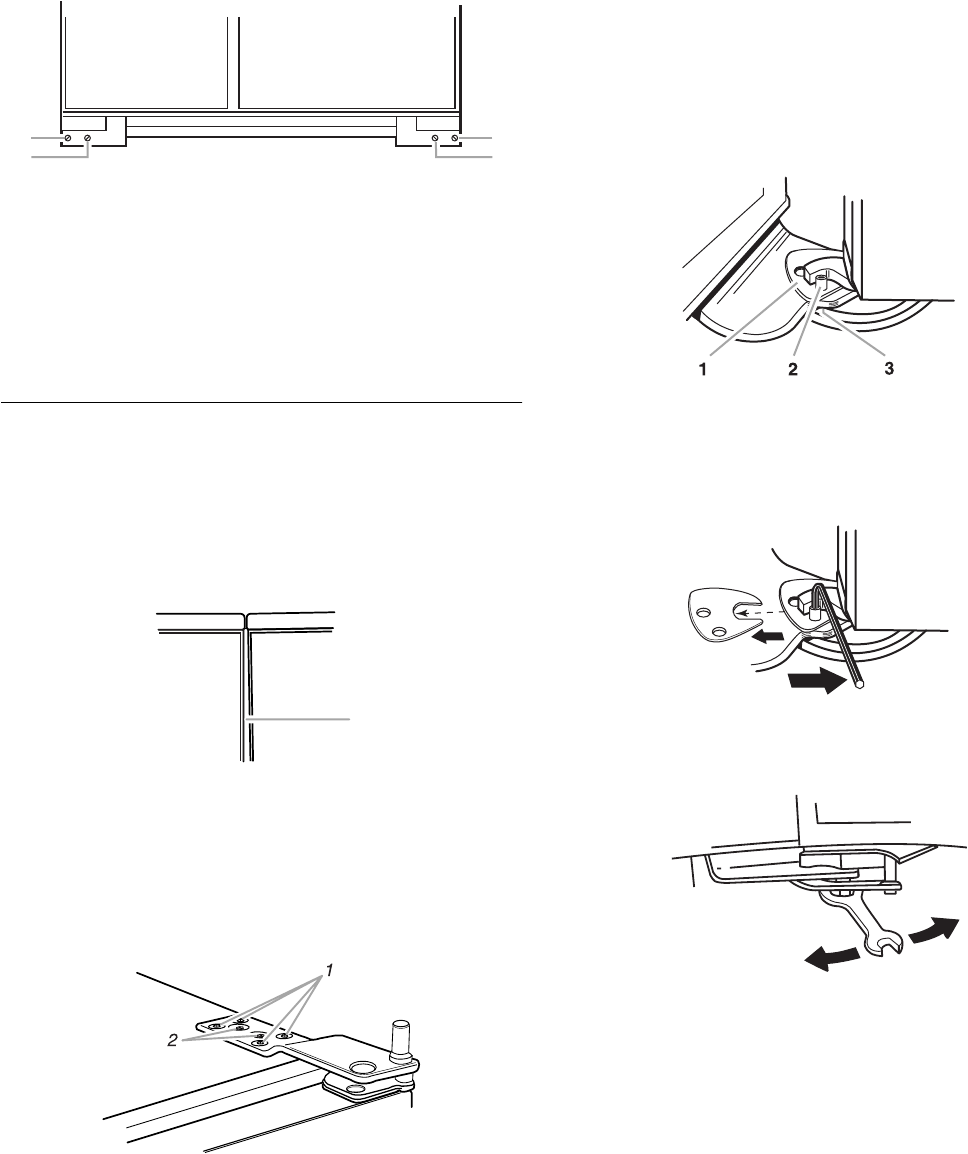 1 2 3

1

2