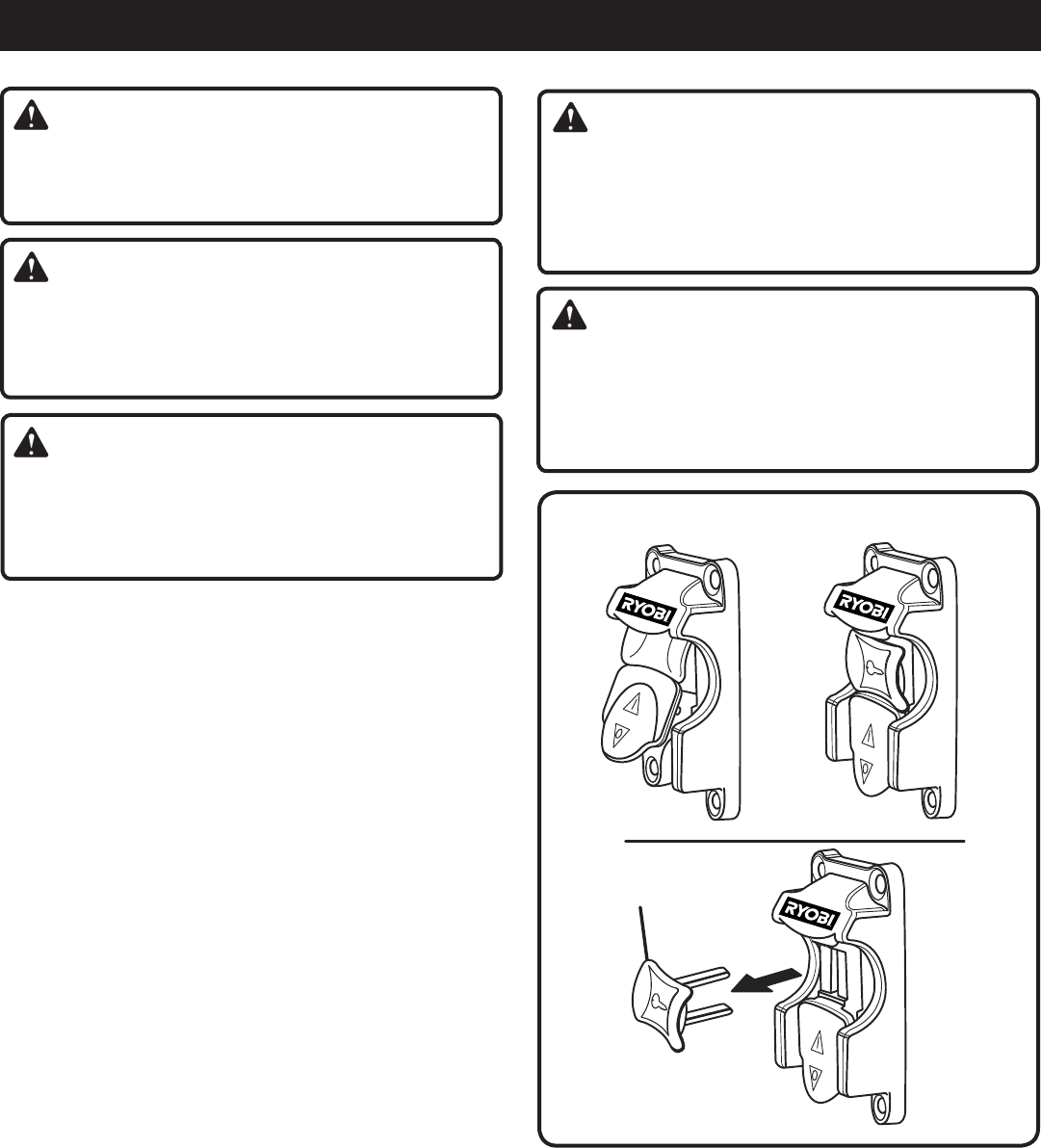 RYOBI

RYOBI

RYOBI