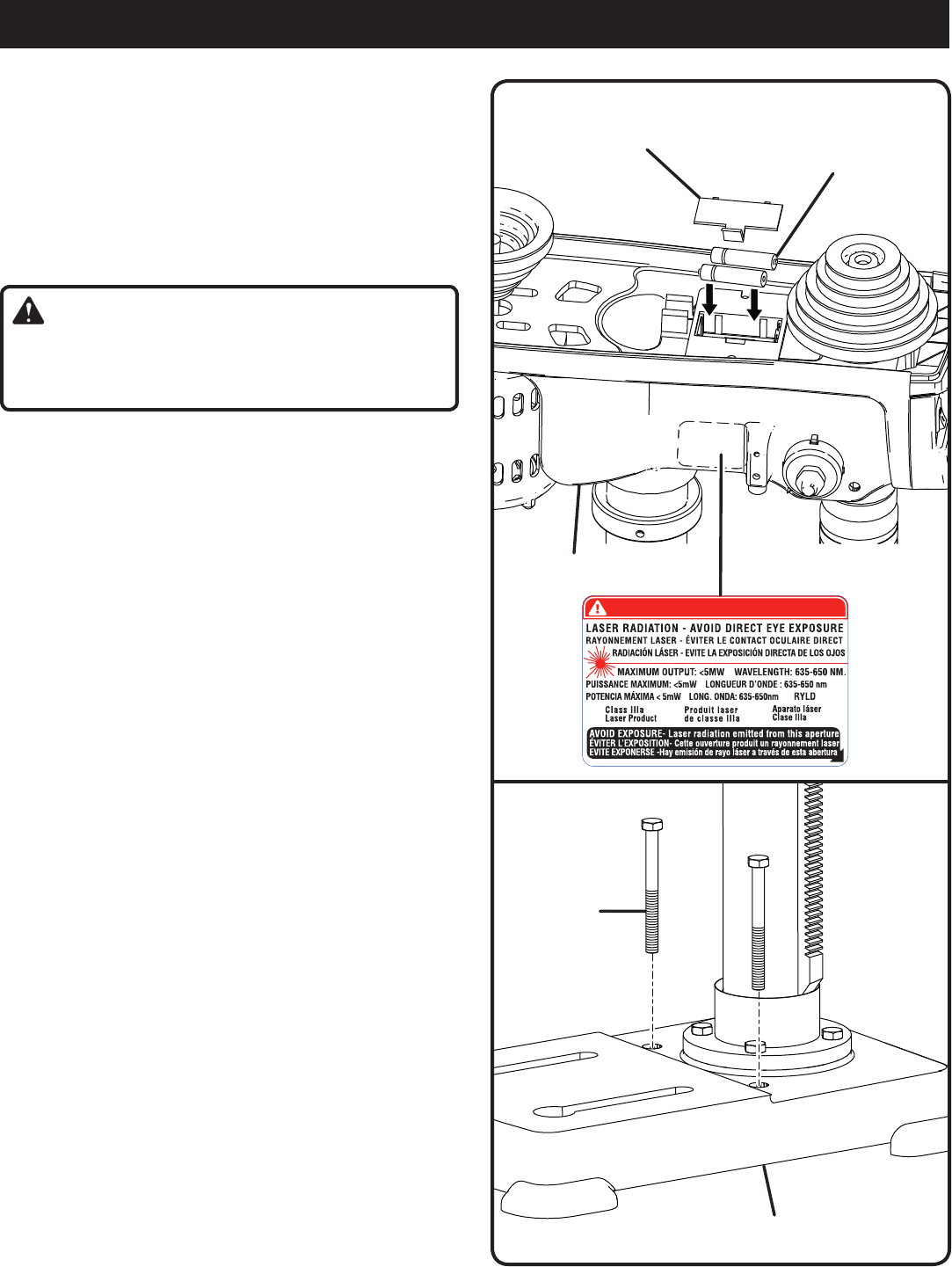 LASER RADIATION - AVOID DIRECT EYE EXPOSURE
RAYONNEMENT LASER - ÉVITER LE CONTACT OCULAIRE DIRECT
RADIACIÓN LÁSER - EVITE LA EXPOSICIÓN DIRECTA DE LOS OJOS
MAXIMUM OUTPUT: <5MW WAVELENGTH: 635-650 NM.
PUISSANCE MAXIMUM: <5mW LONGUEUR D'ONDE : 635-650 nm
POTENCIA MÁXIMA < 5mW LONG. ONDA: 635-650nm RYLD
Class IIIa Laser Product
Produit laser de classe IIIa
Aparato láser Clase IIIa
AVOID EXPOSURE- Laser radiation emitted from this aperture
ÉVITER L'EXPOSITION- Cette ouverture produit un rayonnement laser
EVITE EXPONERSE -Hay emisión de rayo láser a través de esta abertura