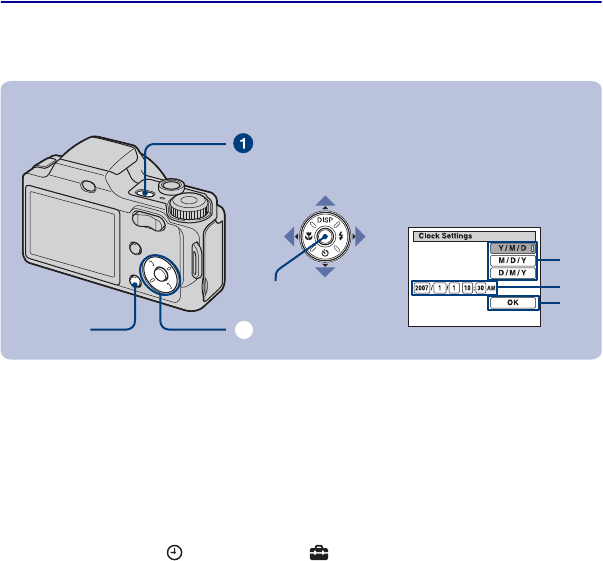 1

DISP

Clock Settings

Y/M/D

M/D/Y

D/M/Y

2007 / 1 / 1 10 : 30 AM

OK