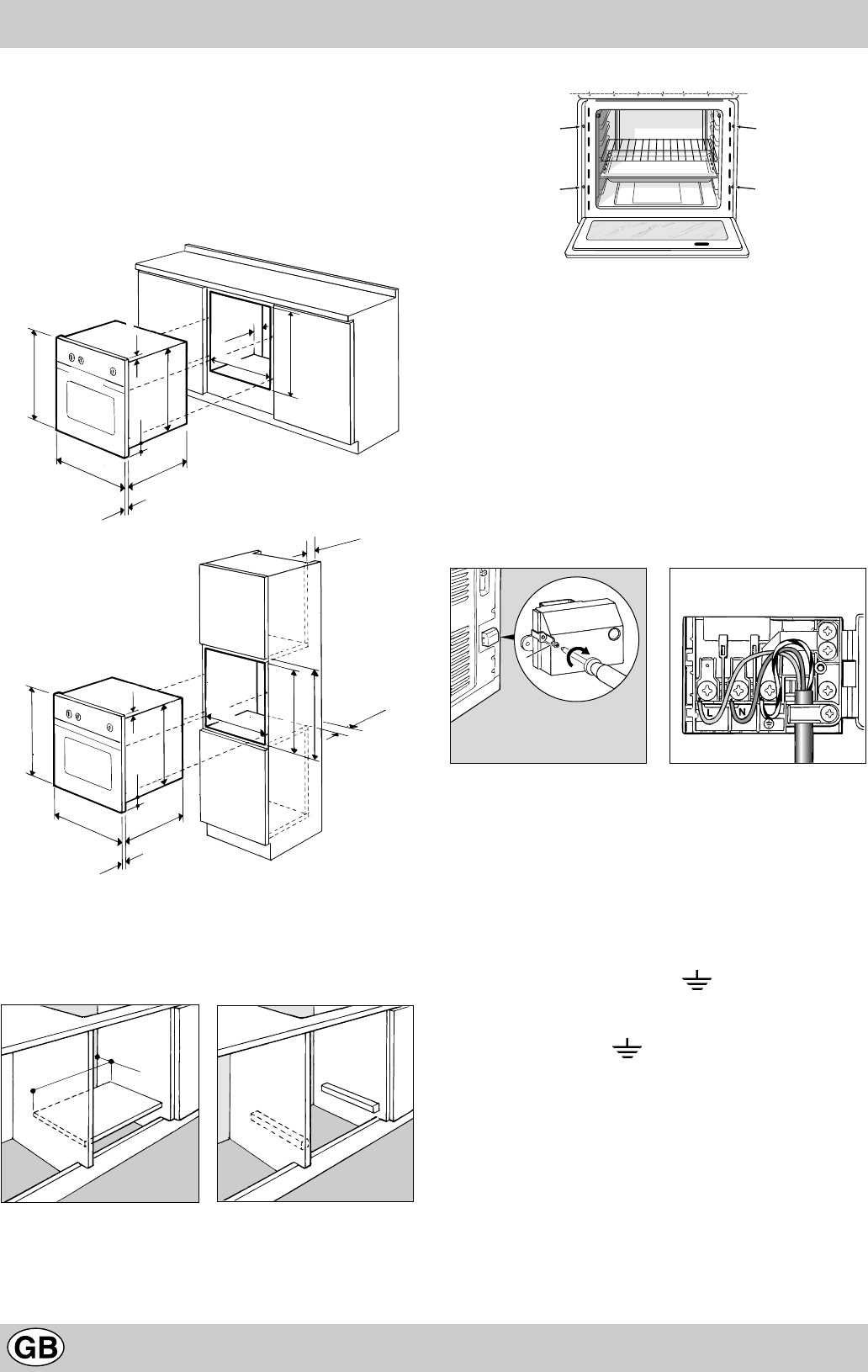 L

N

GB