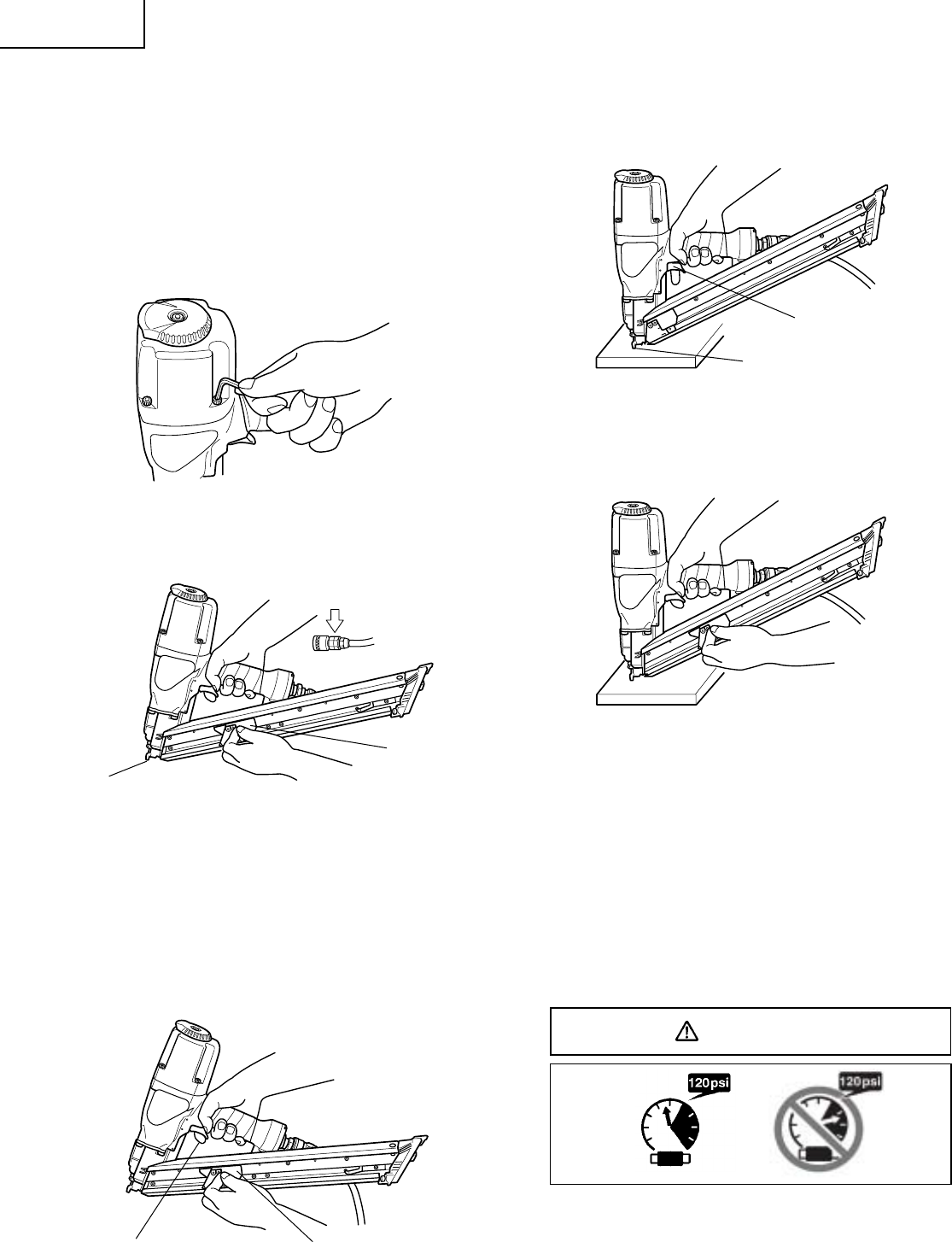 120psi

120psi