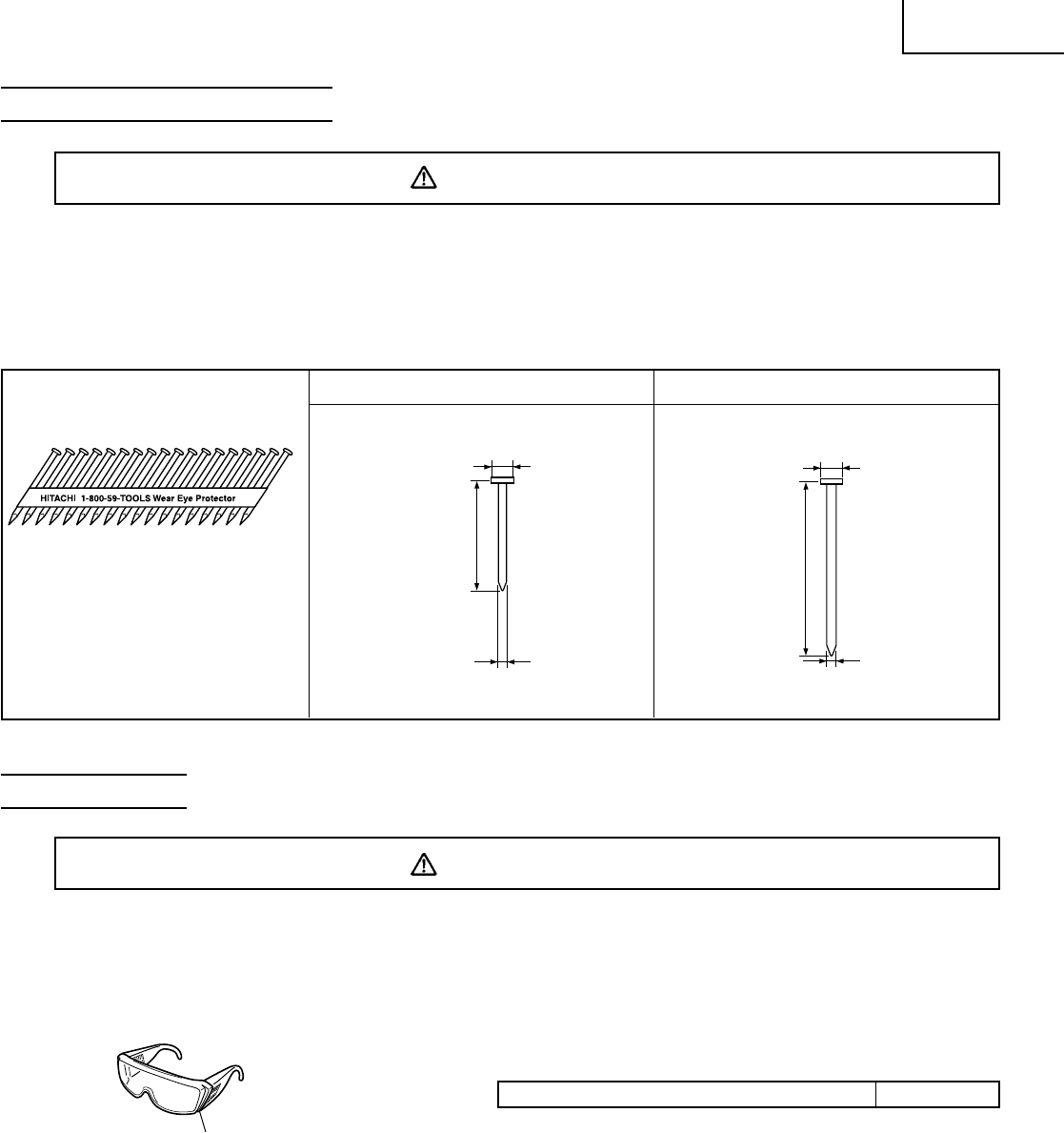 HITACHI 1-800-59-TOOLS Wear Eye Protector