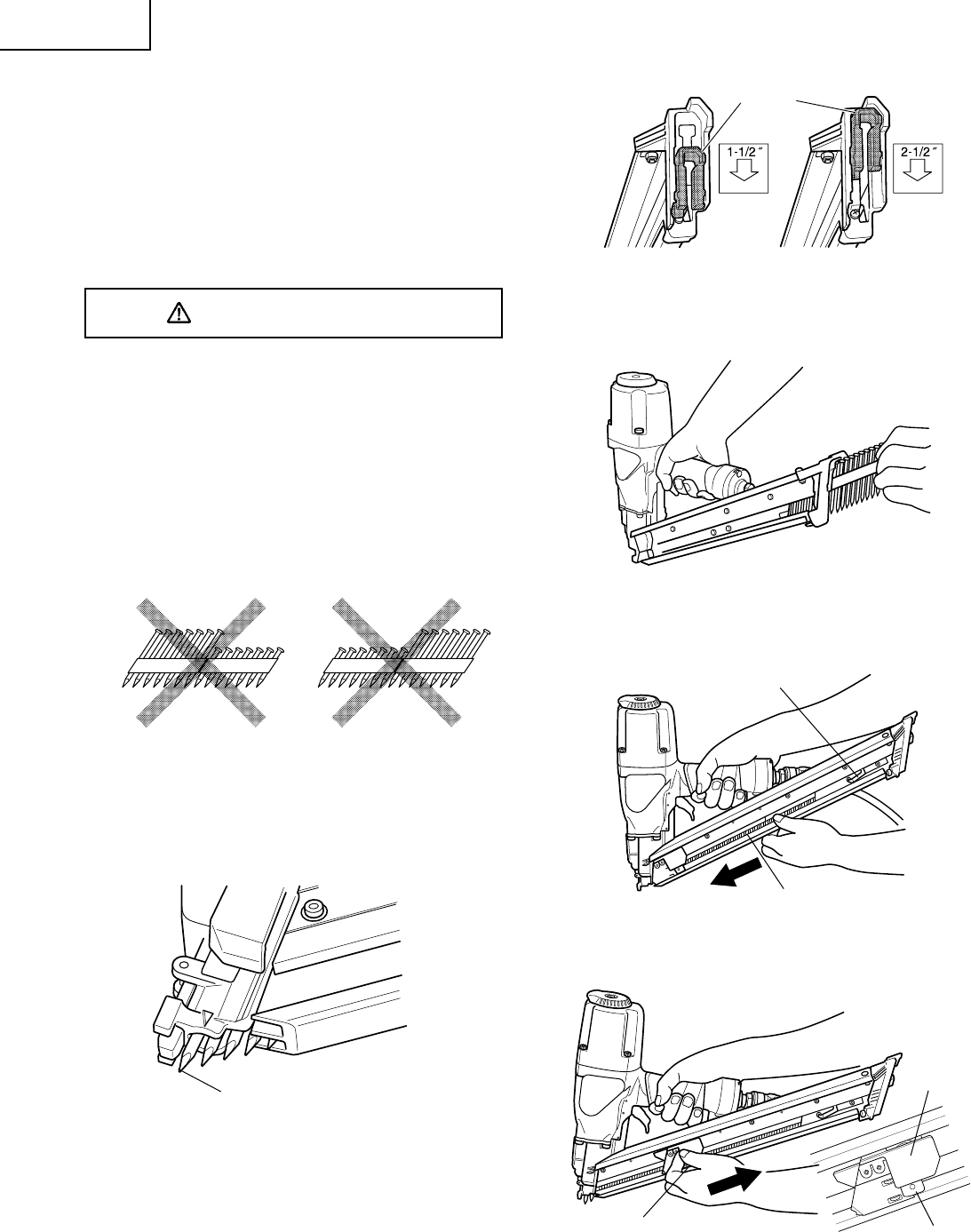 1-1/2″

2-1/2″