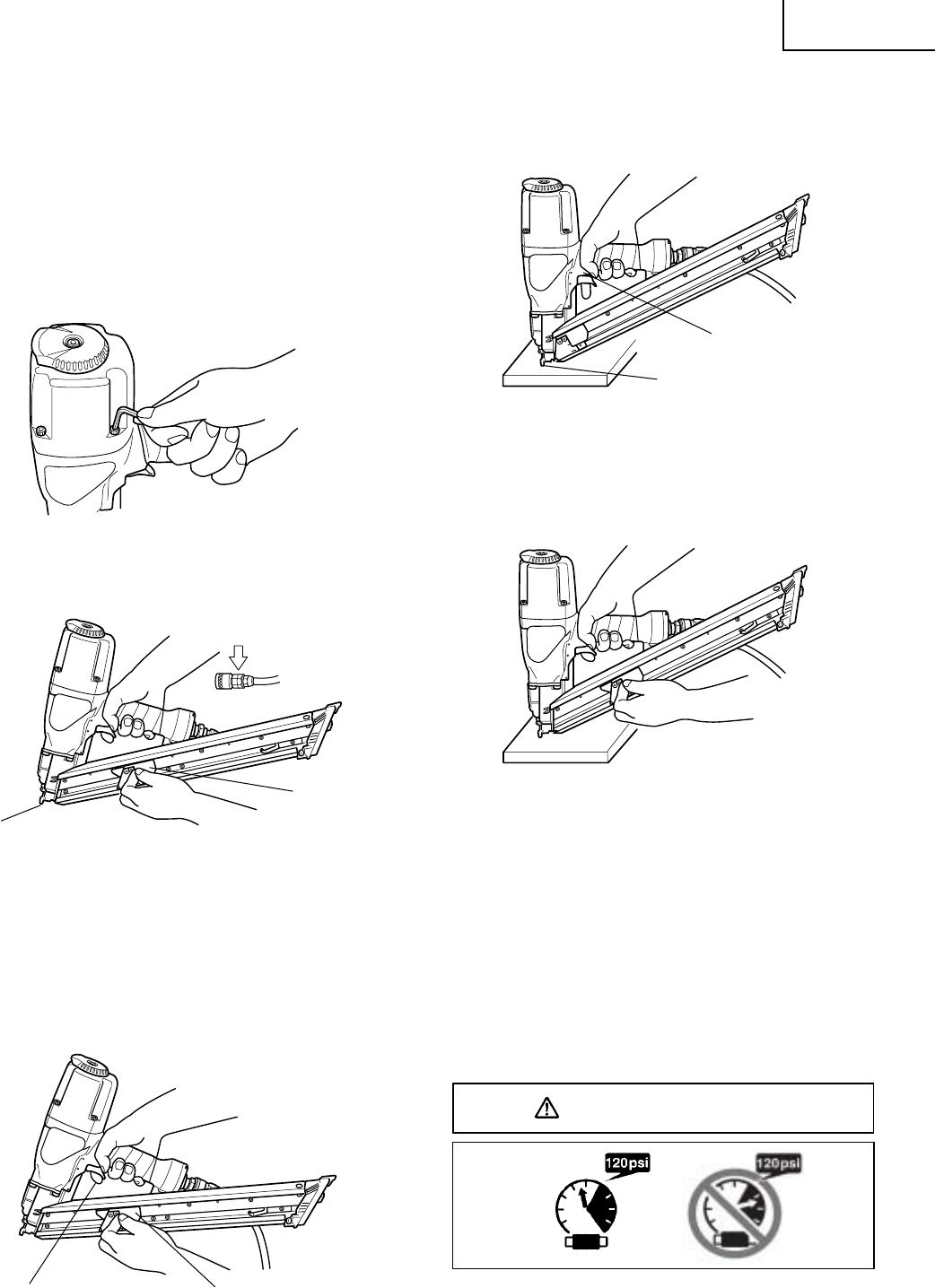 120psi

120psi