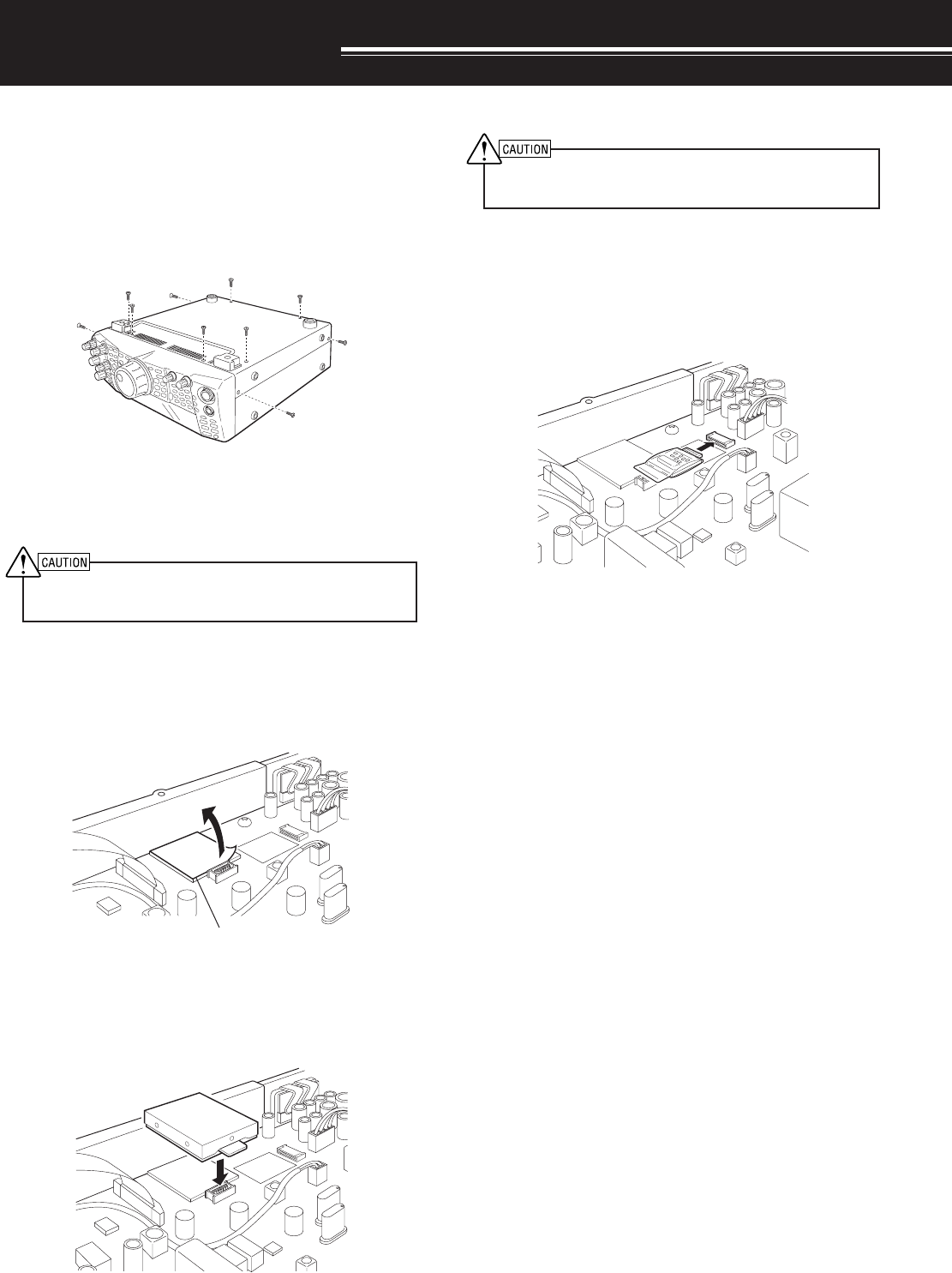 CAUTION

CAUTION