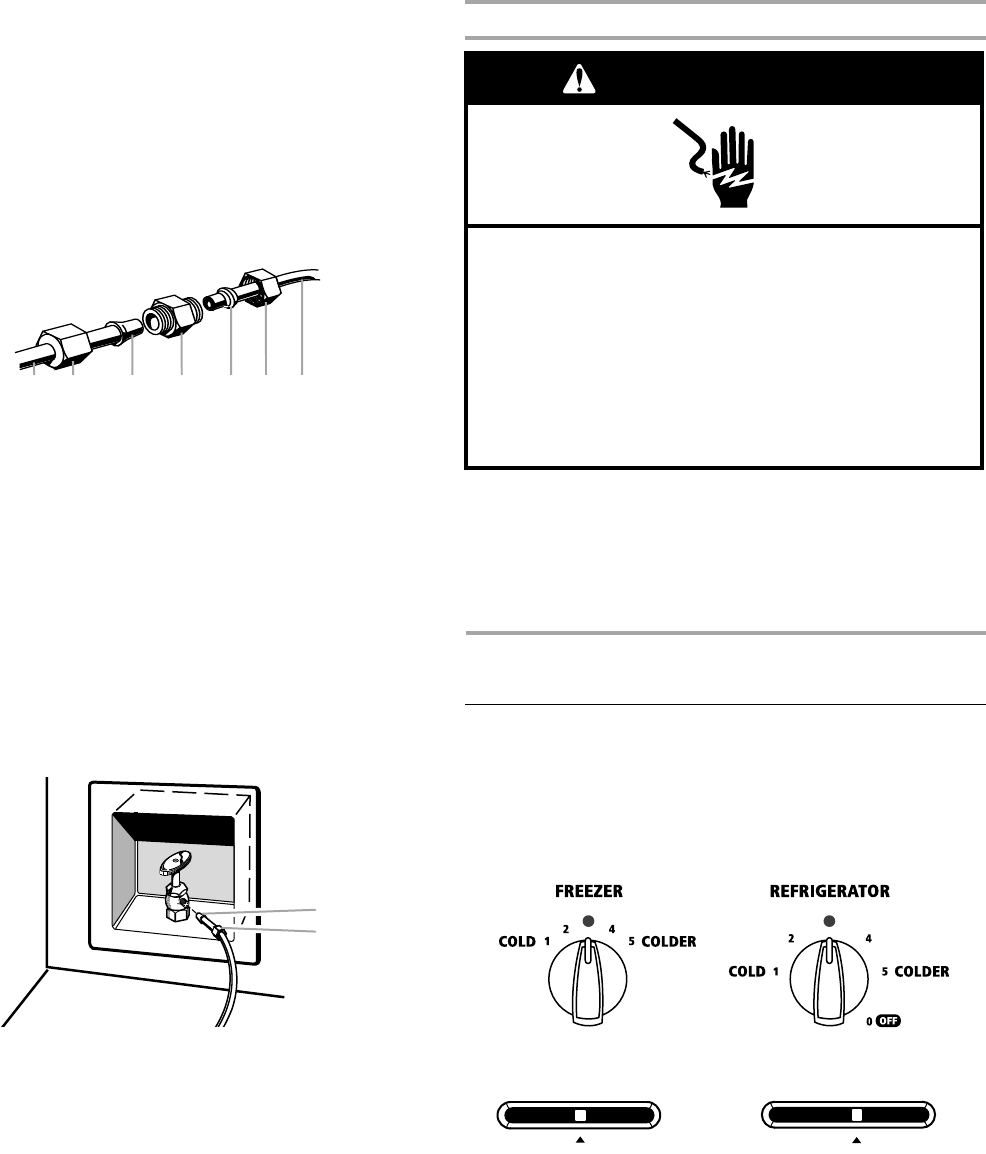 FREEZER

COLD 1 2 4 5 COLDER

REFRIGERATOR

COLD 1 2 4 5 COLDER

0 OFF