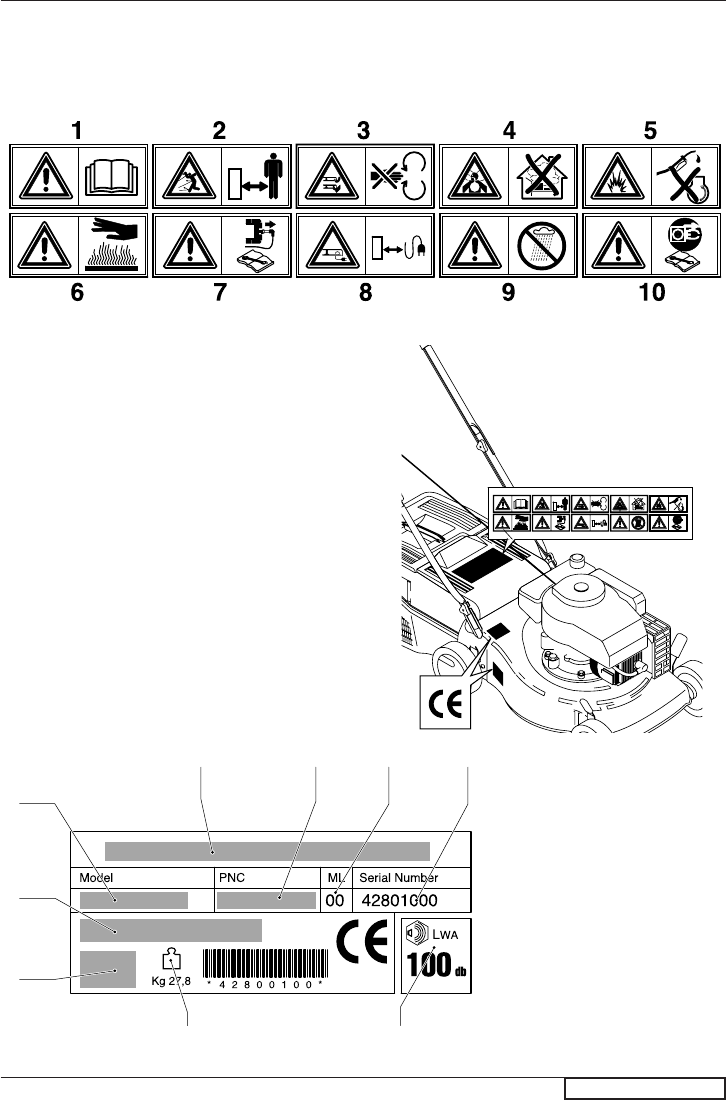 1 2 3 4 5

6 7 8 9 10

CE

Model PNC ML Serial Number

00 42801000

CE

LWA

100 db

Kg 27,8

* 4 2 8 0 0 1 0 0 *