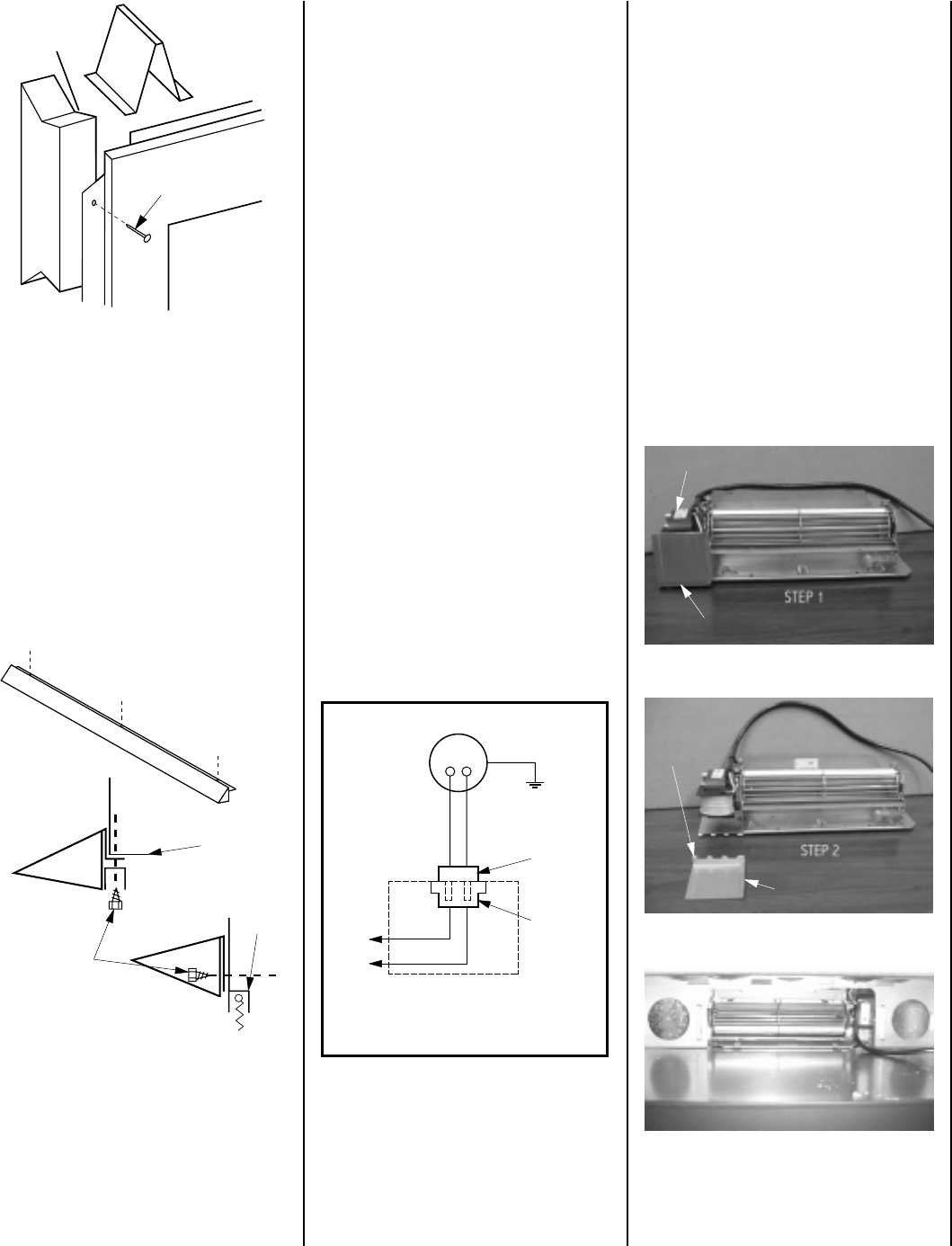 STEP 1

STEP 2