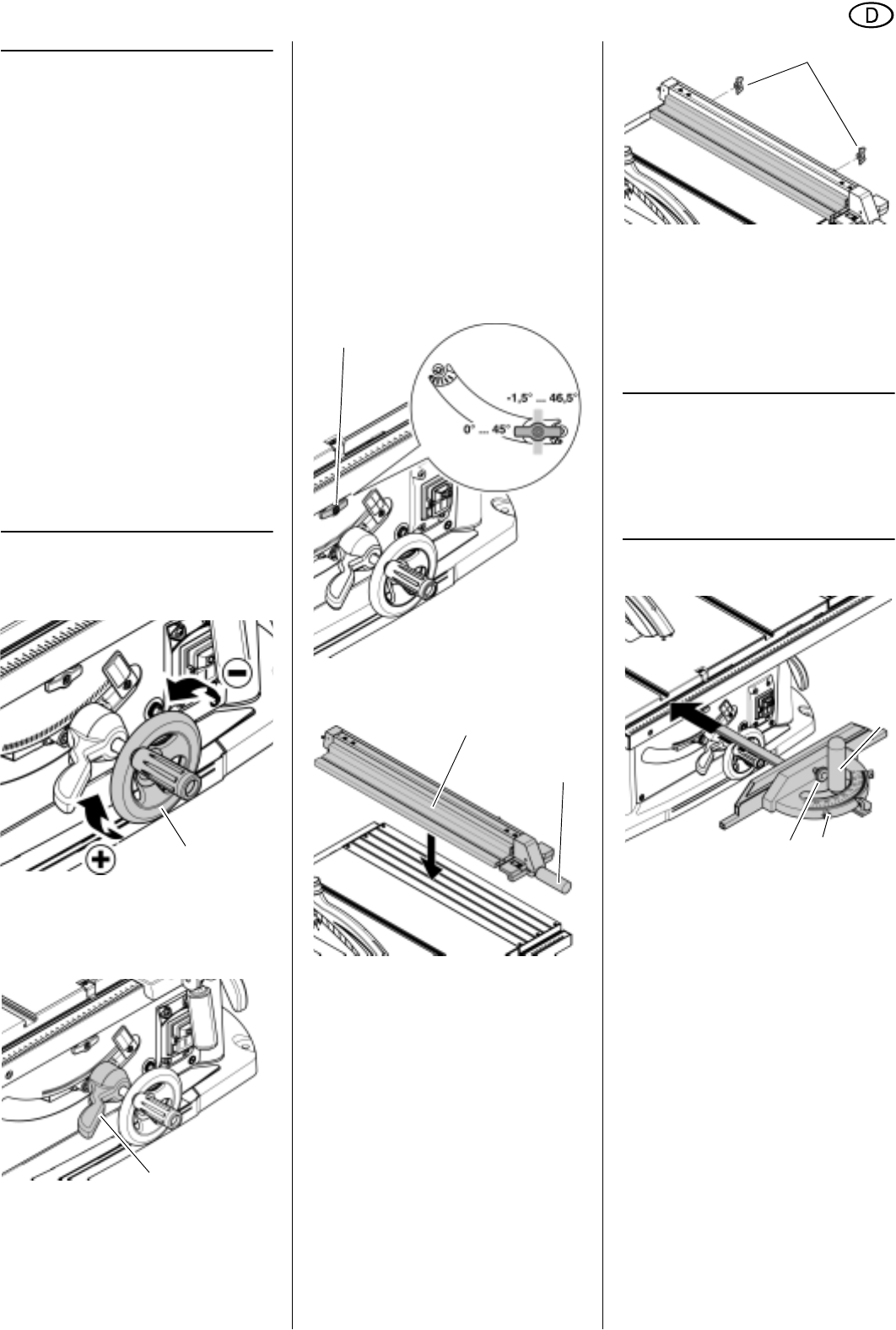 D

-1,5° ... 46,5°

0° ... 45°