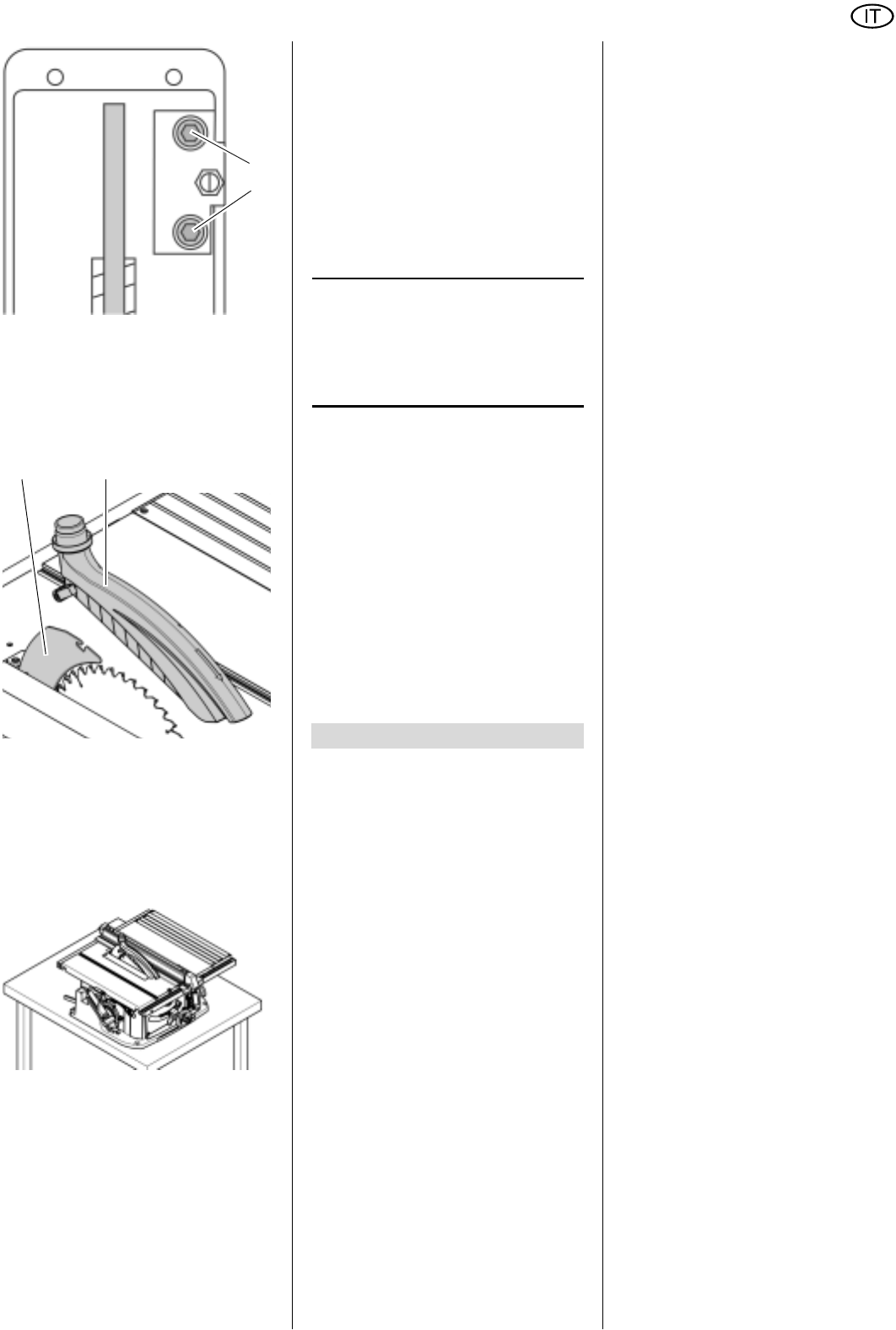 IT