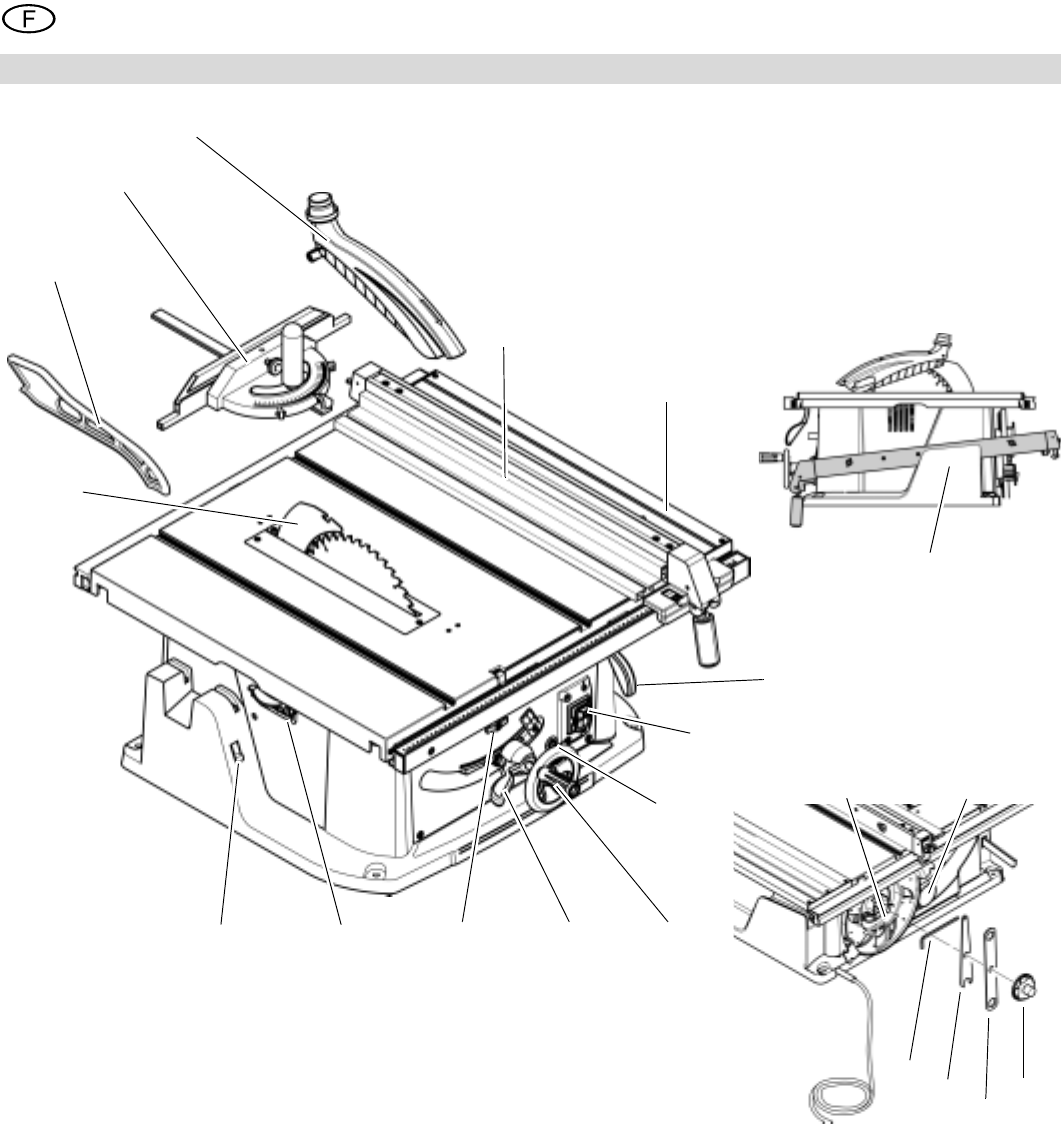 F