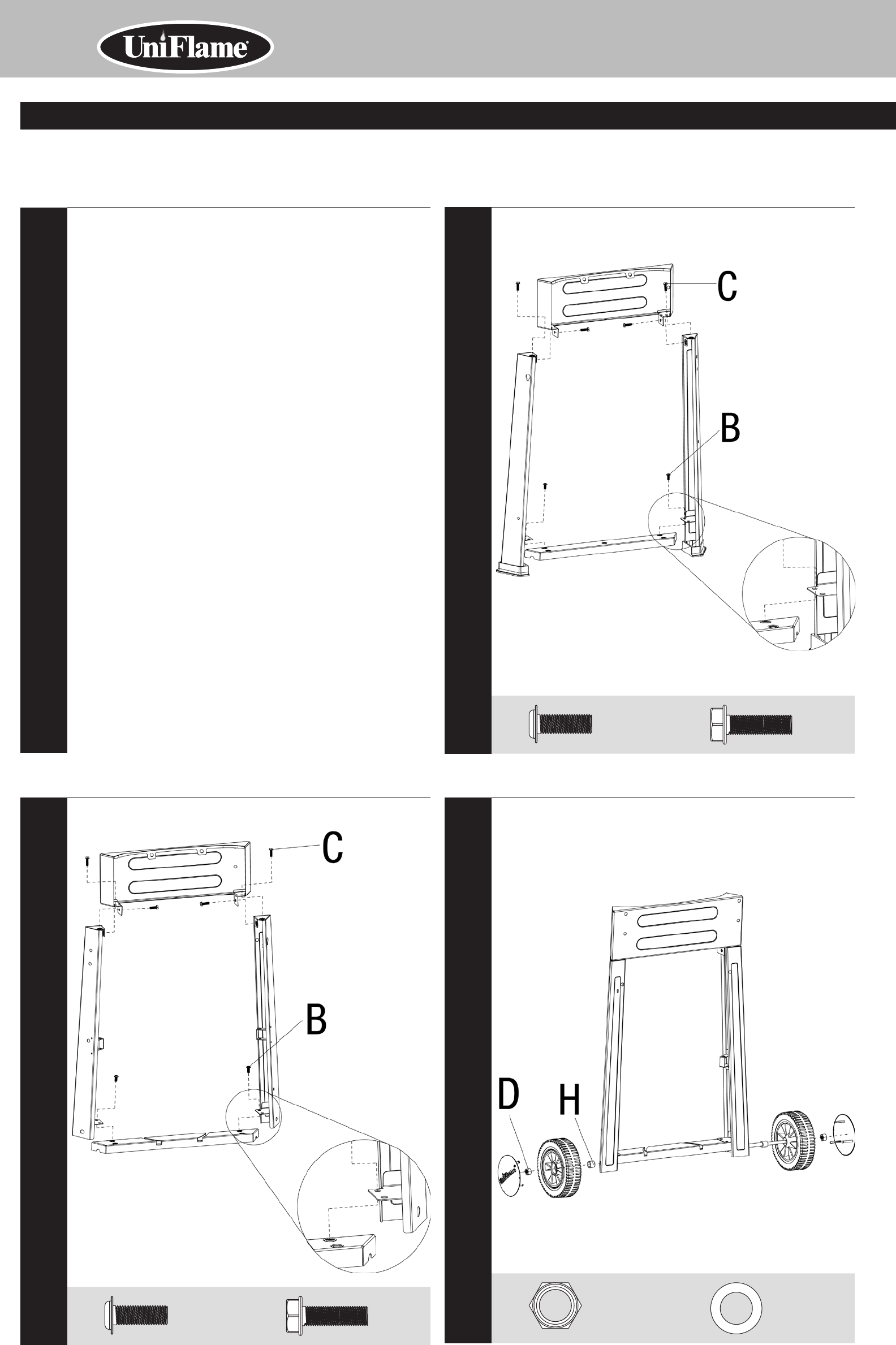 UniFlame

C

B

C

B

D

H

UniFlame