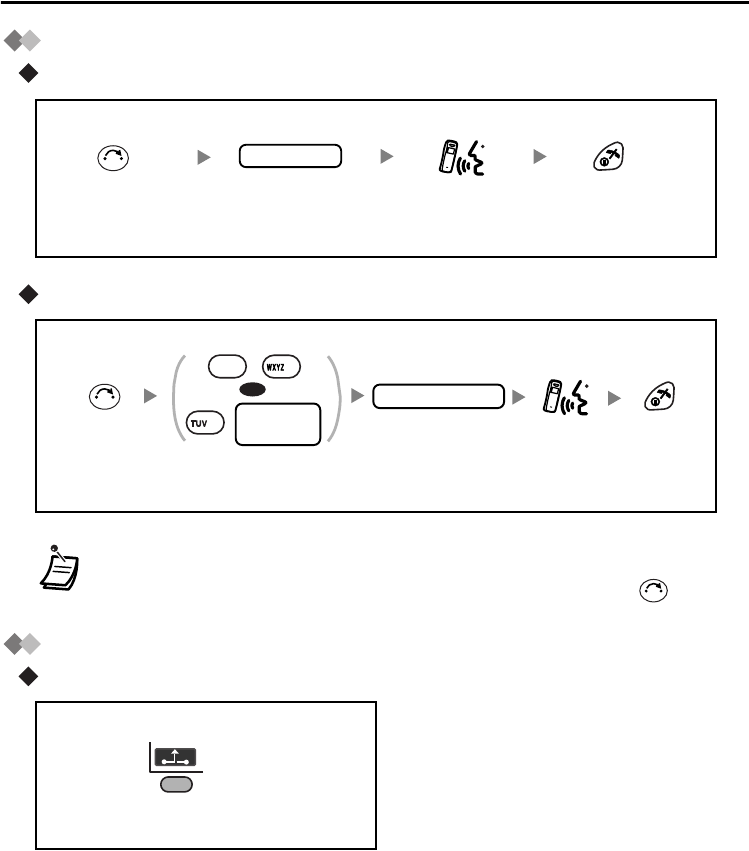 WXYZ

TUV