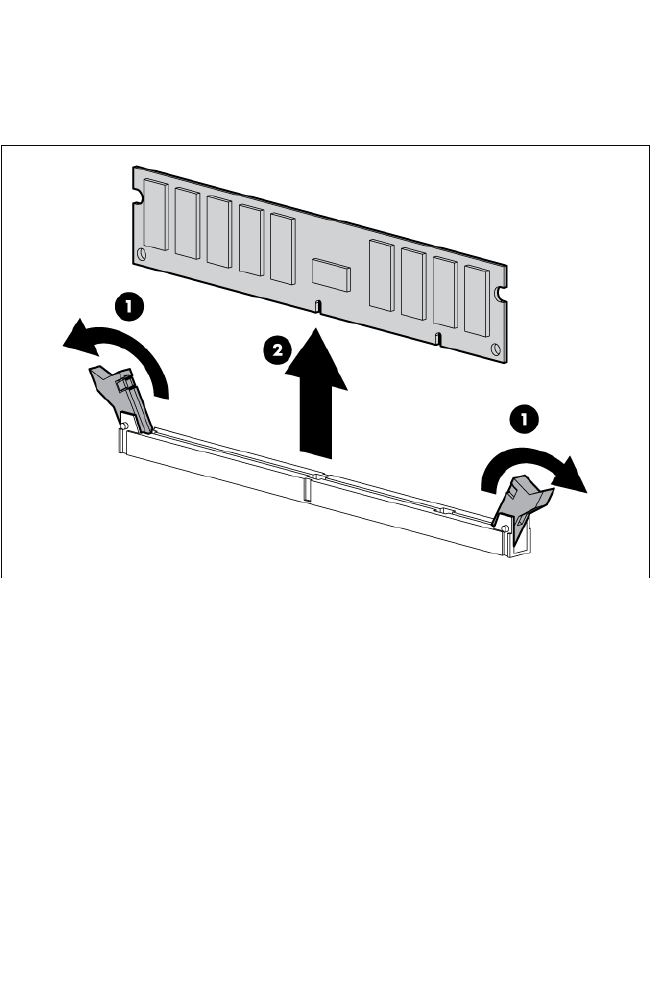 1
2
1