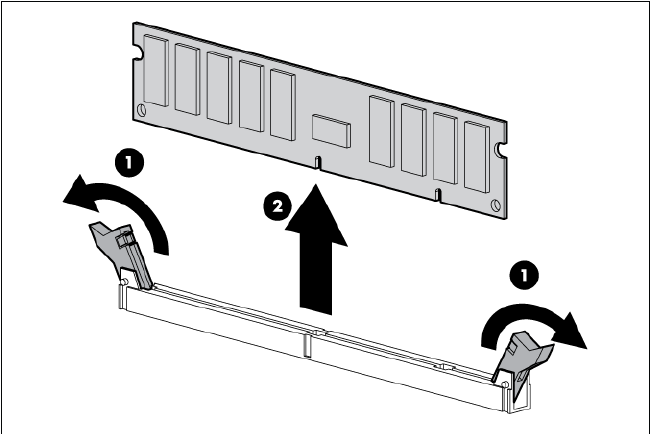 1
2
1