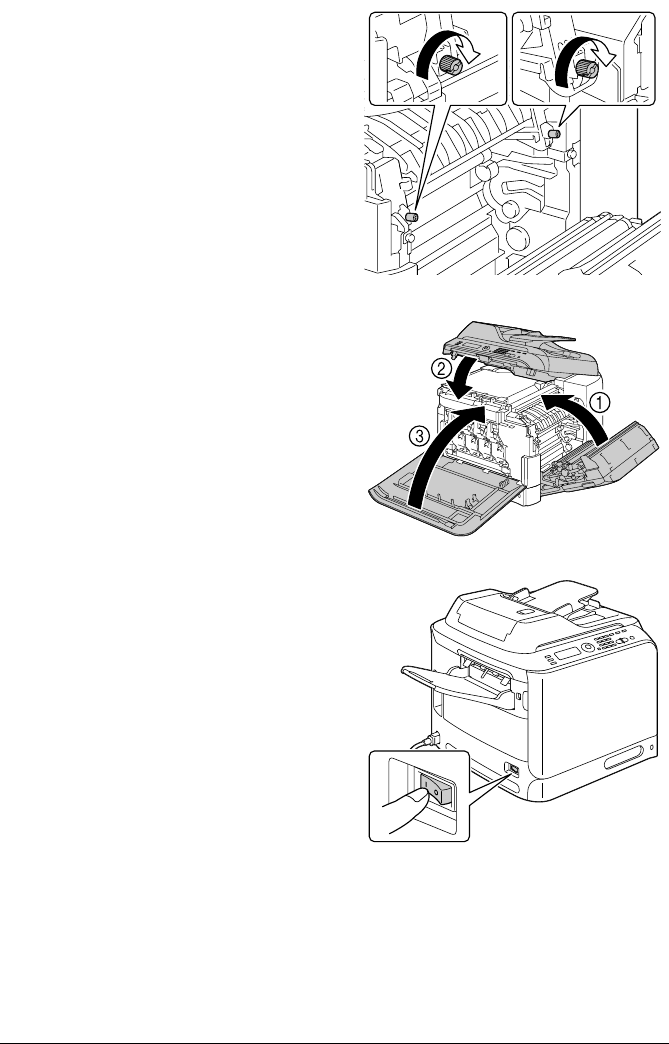 ②
①
③