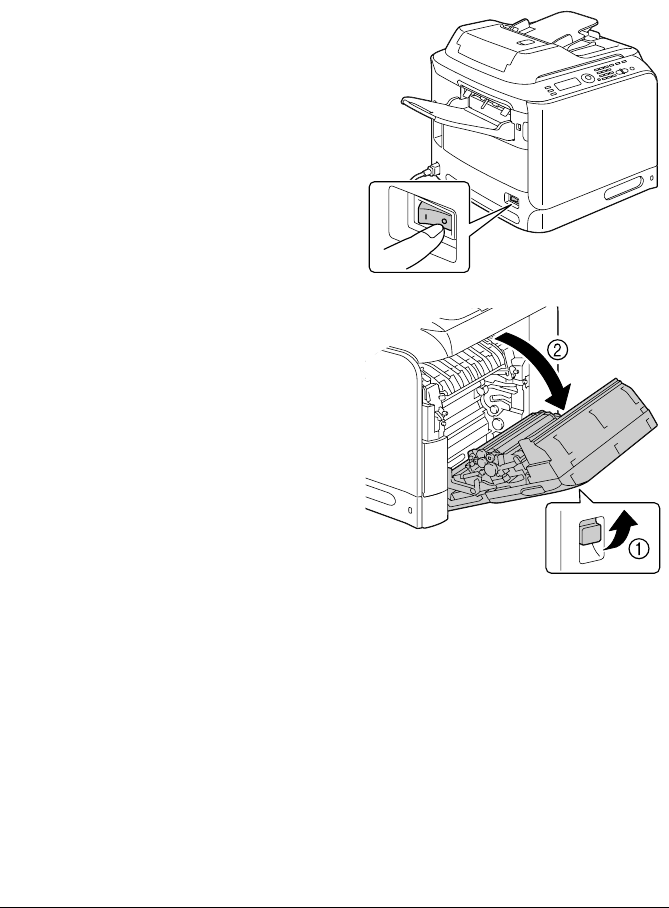 2

1