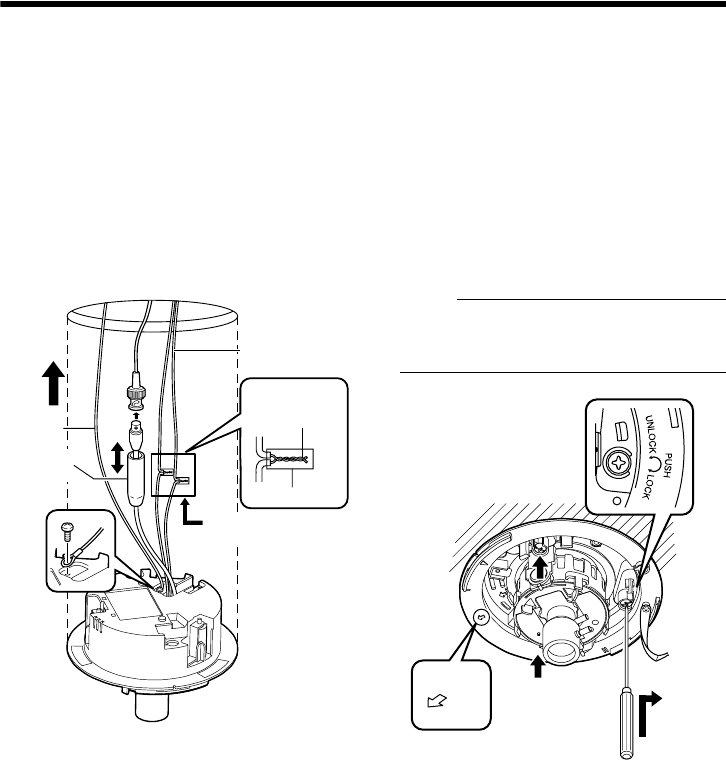 UNLOCK
PUSH
LOCK