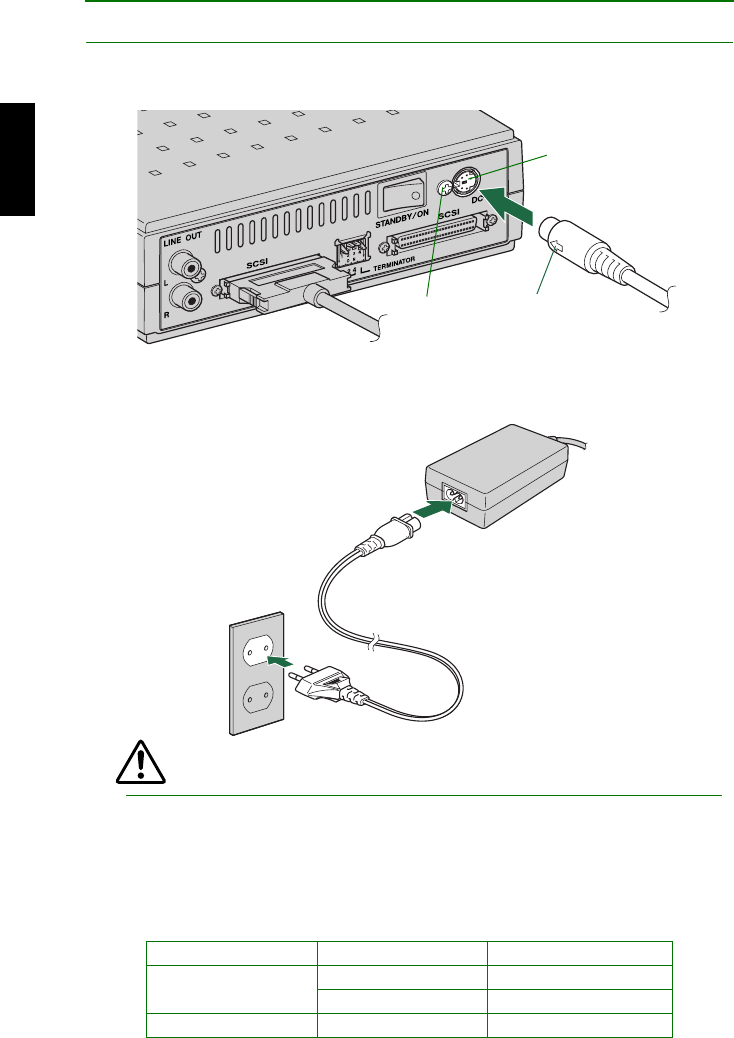 LINE OUT

L

R

SCSI

TERMINATOR

STANDBY/ON

SCSI

DC