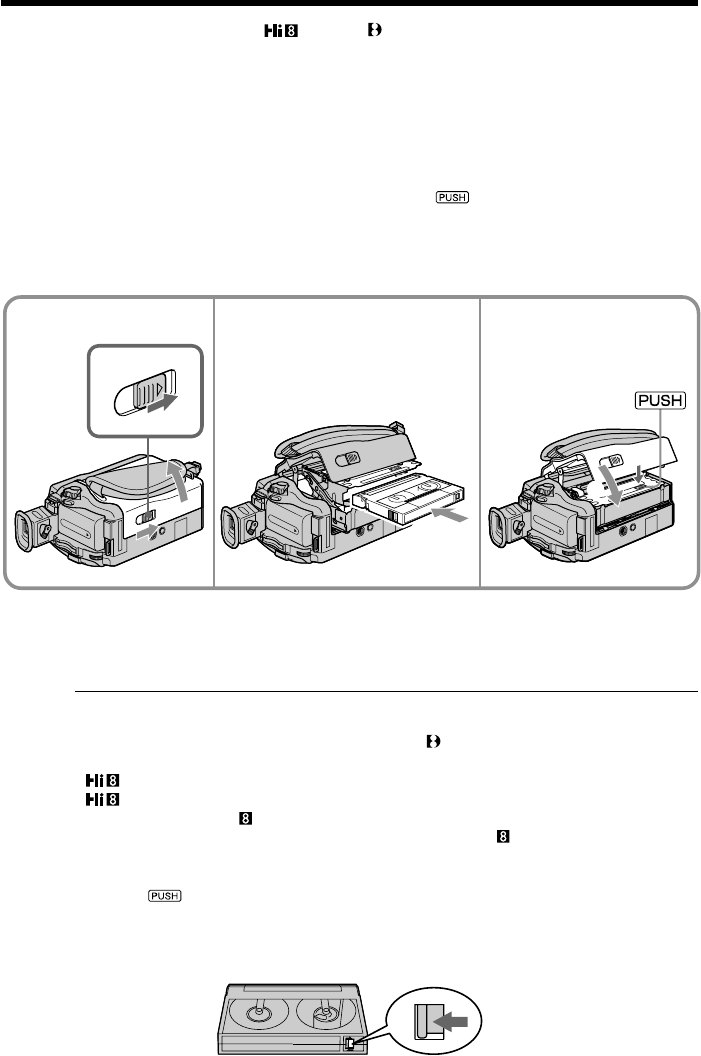 PUSH

PUSH

PUSH