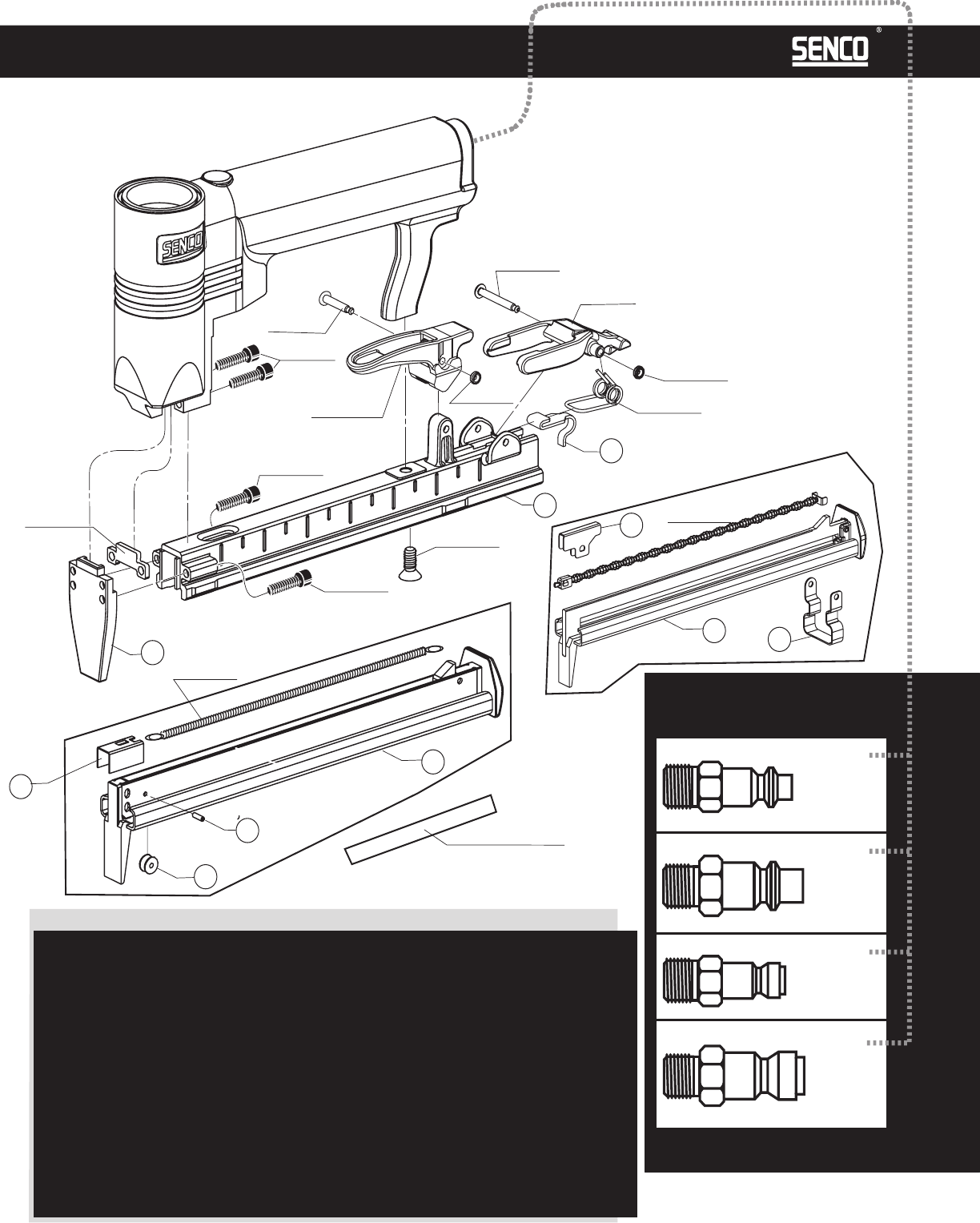 SENCO®

SENCO