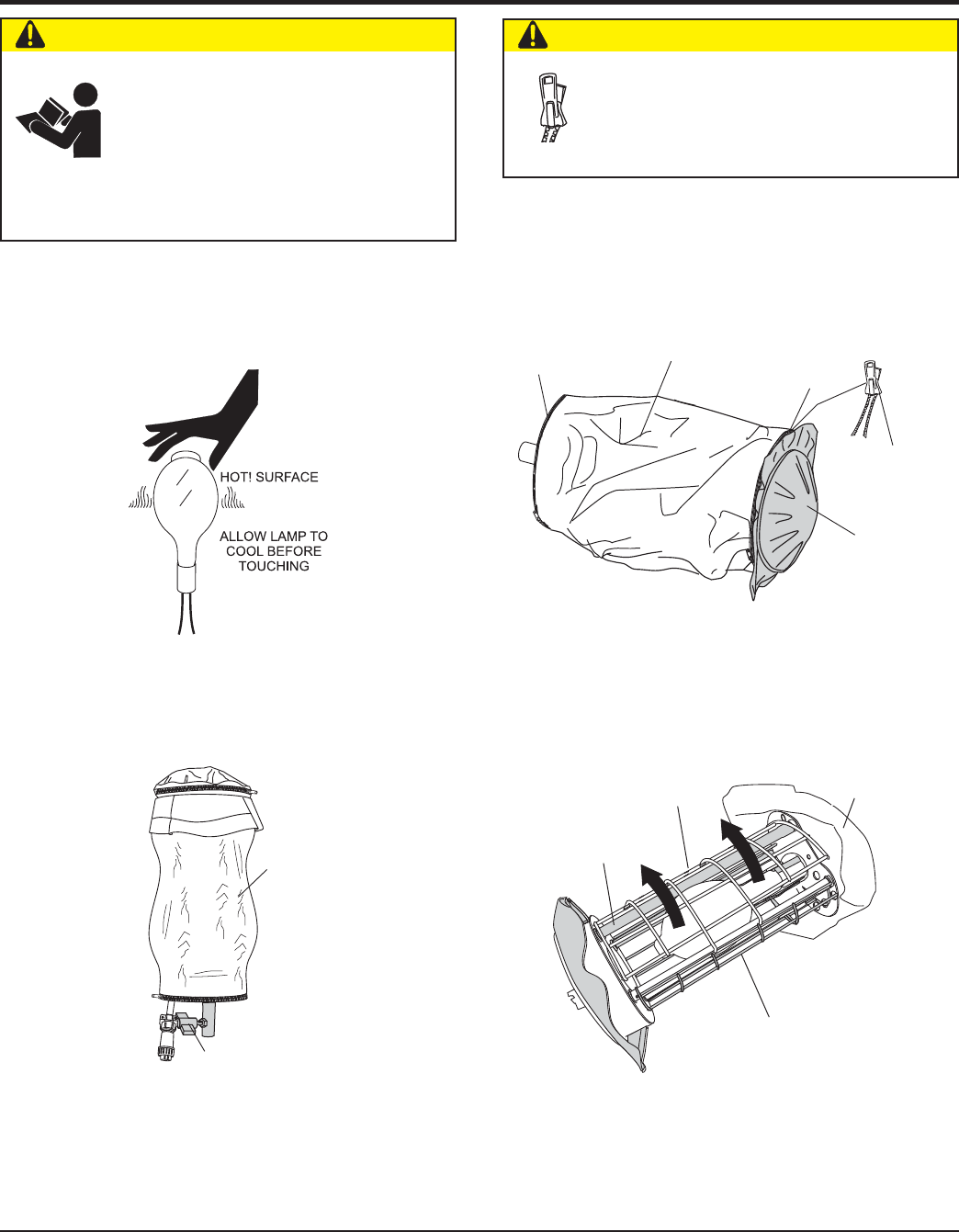 HOT! SURFACE

ALLOW LAMP TO COOL BEFORE TOUCHING