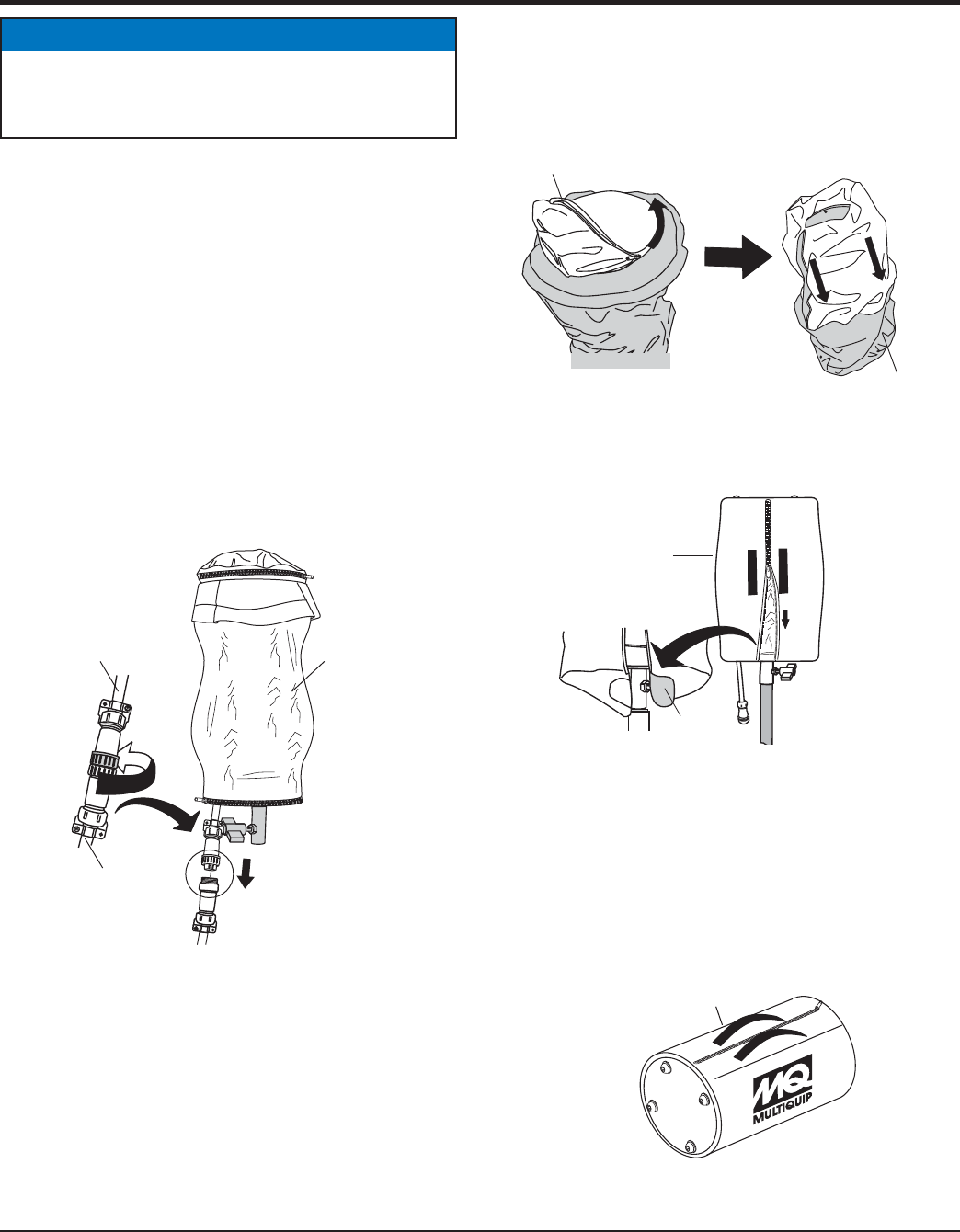 MQ
MULTIQUIP