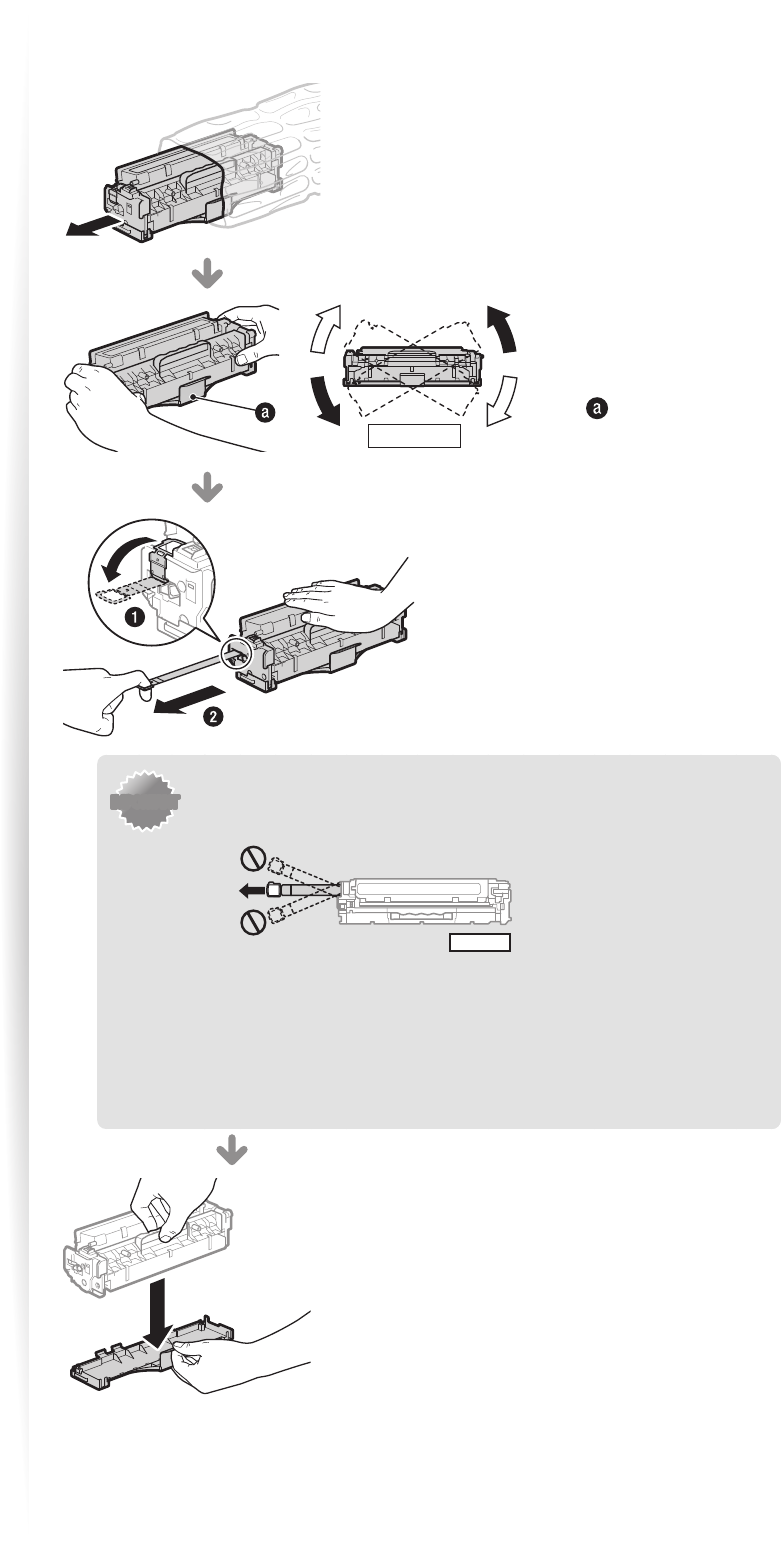 a

a

1

2