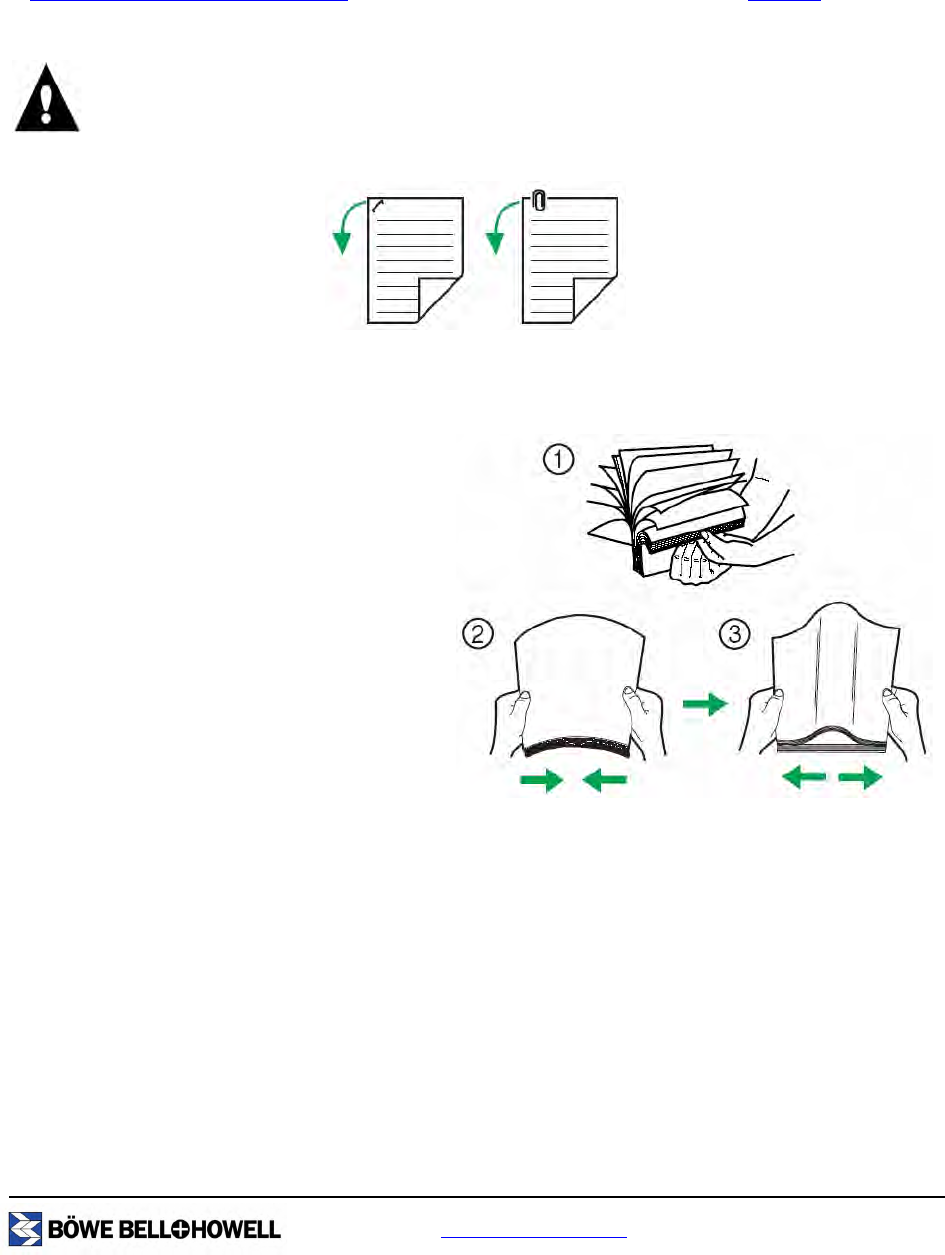 ①

②

③

BÖWE BELL+HOWELL