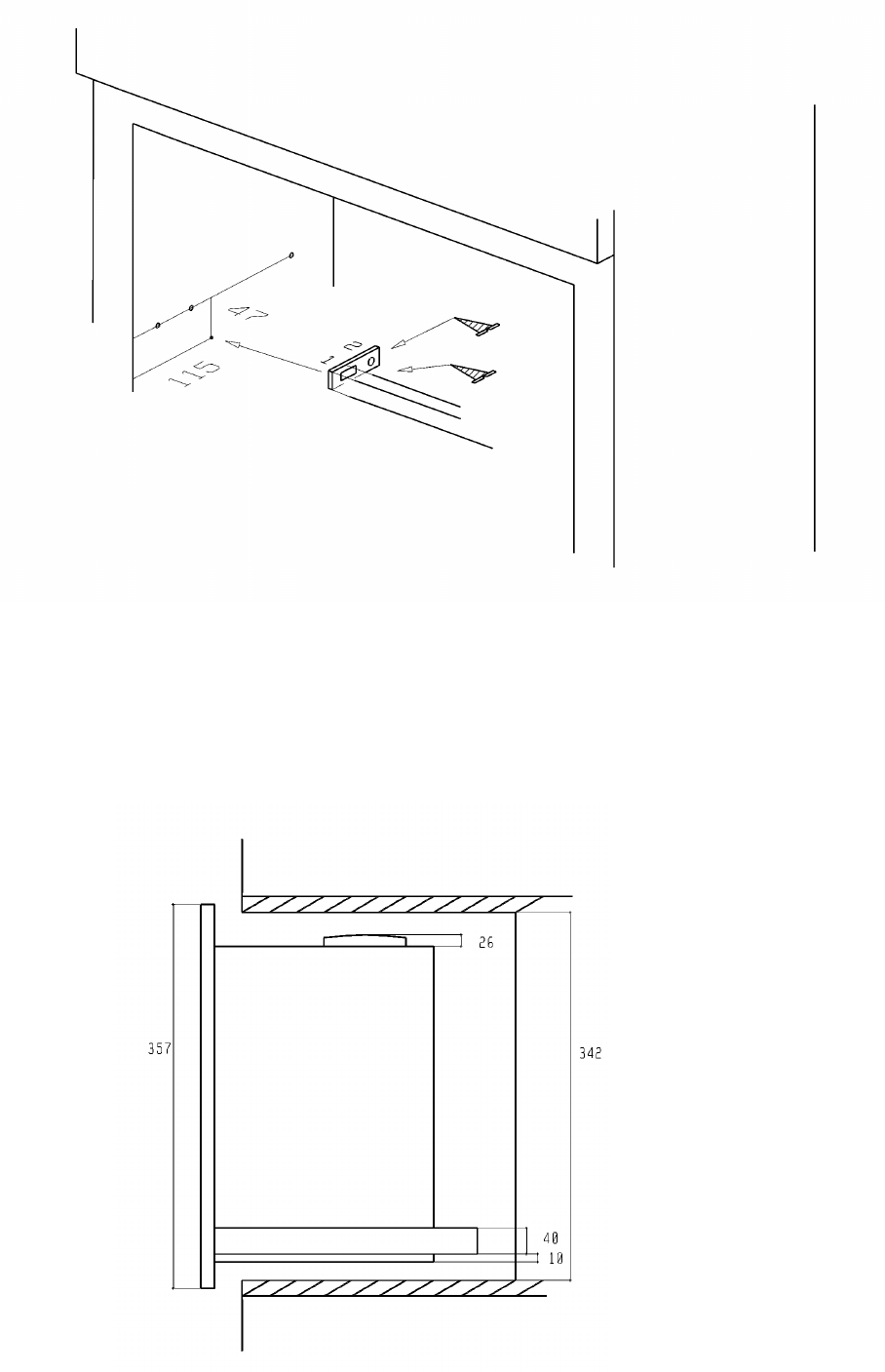 47
115
1
2
26
357
342
40
10