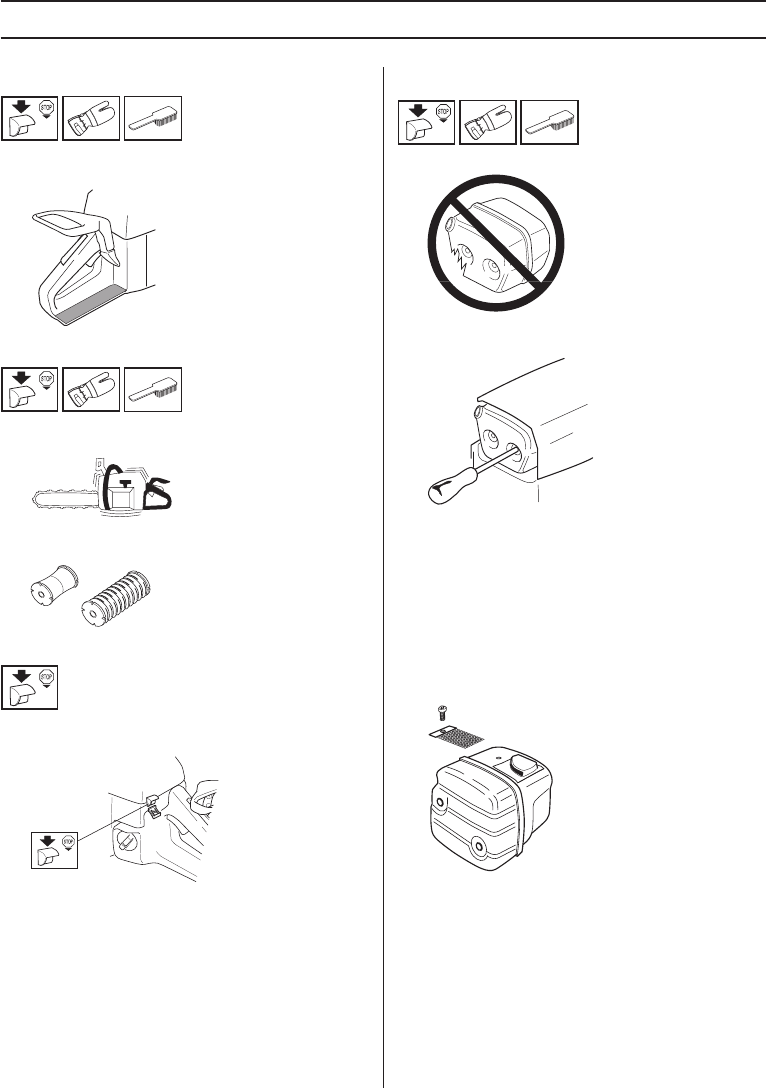 STOP

STOP

STOP

STOP

STOP

STOP