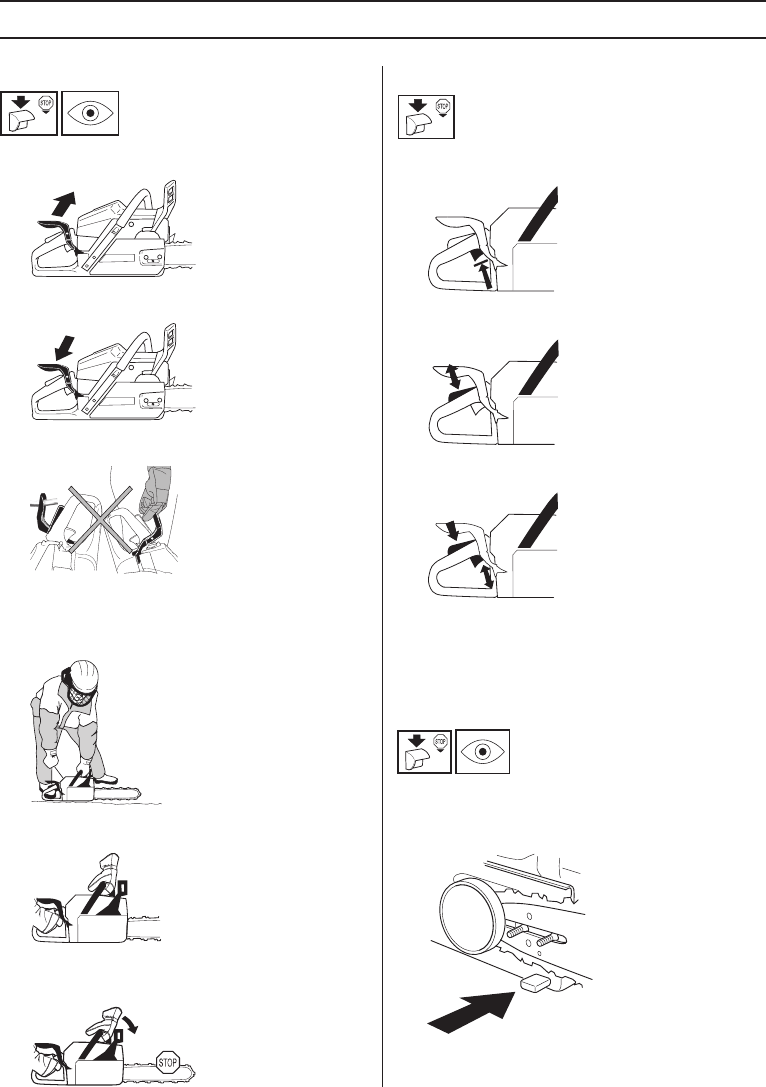 STOP

STOP

STOP

STOP