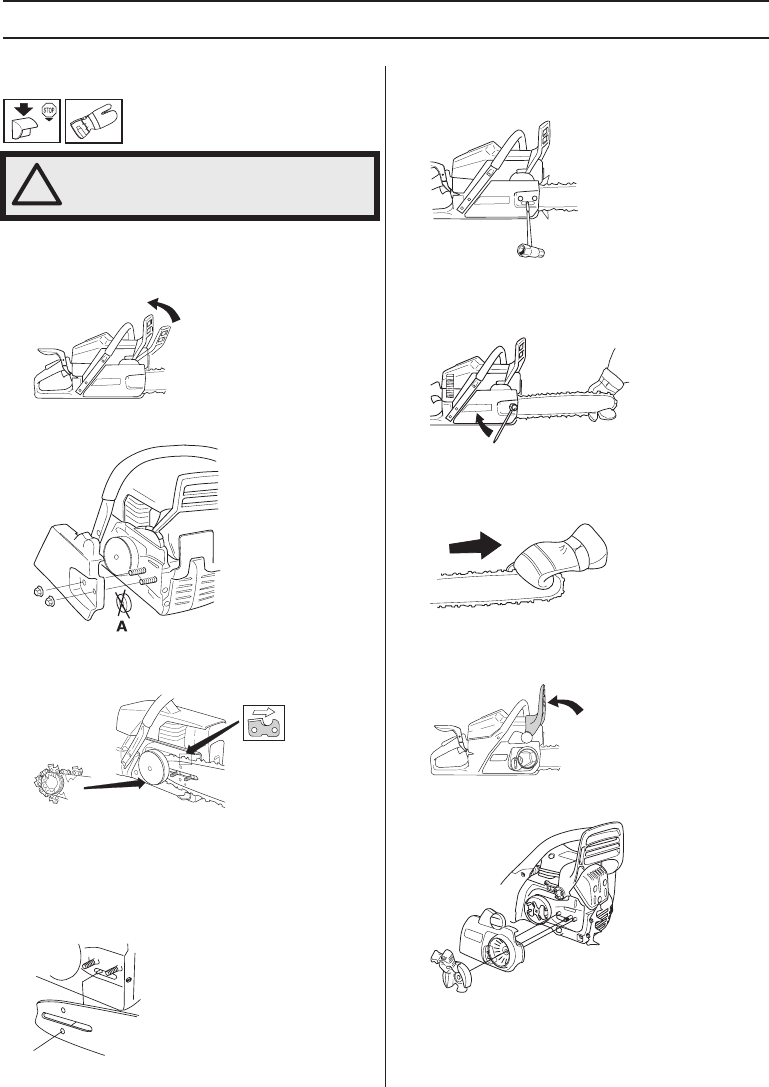 STOP

!

A